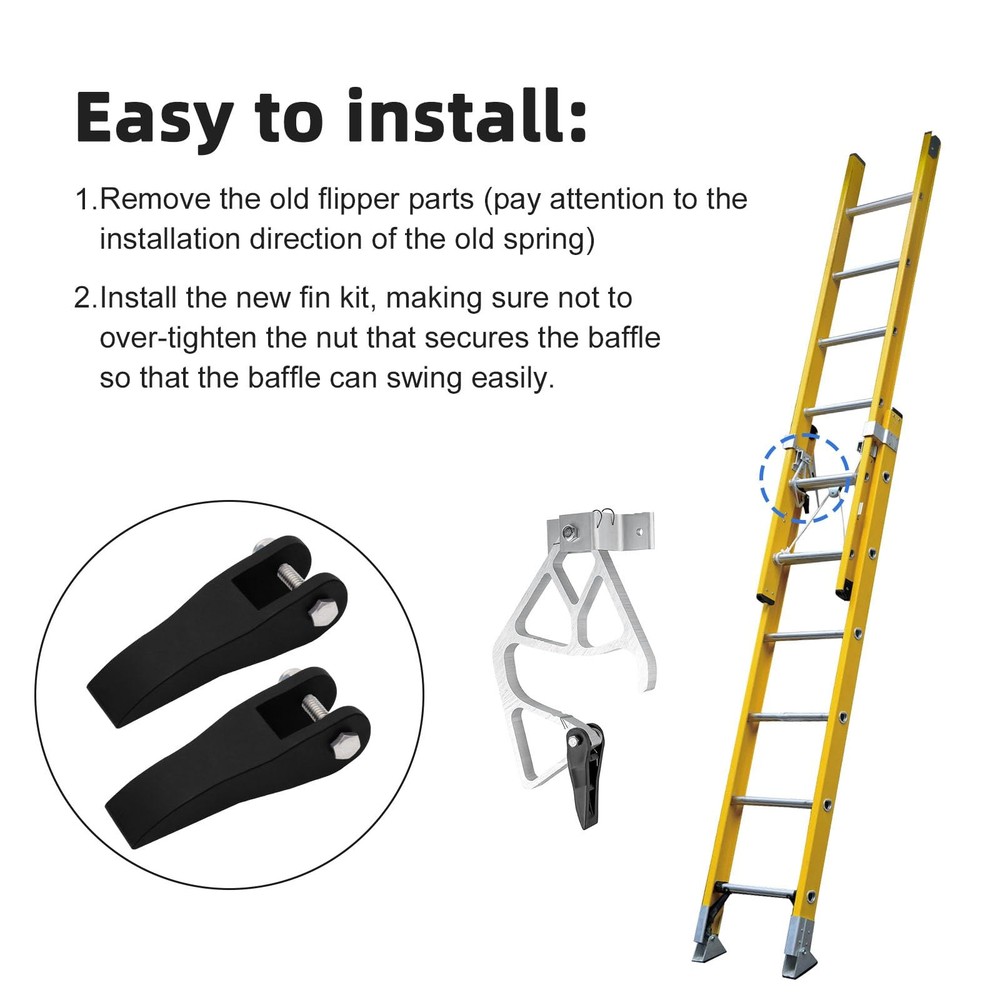 Easy to install:

1.Remove the old flipper parts (pay attention to the installation direction of the old spring)

2.Install the new fin kit, making sure not to over-tighten the nut that secures the baffle so that the baffle can swing easily.