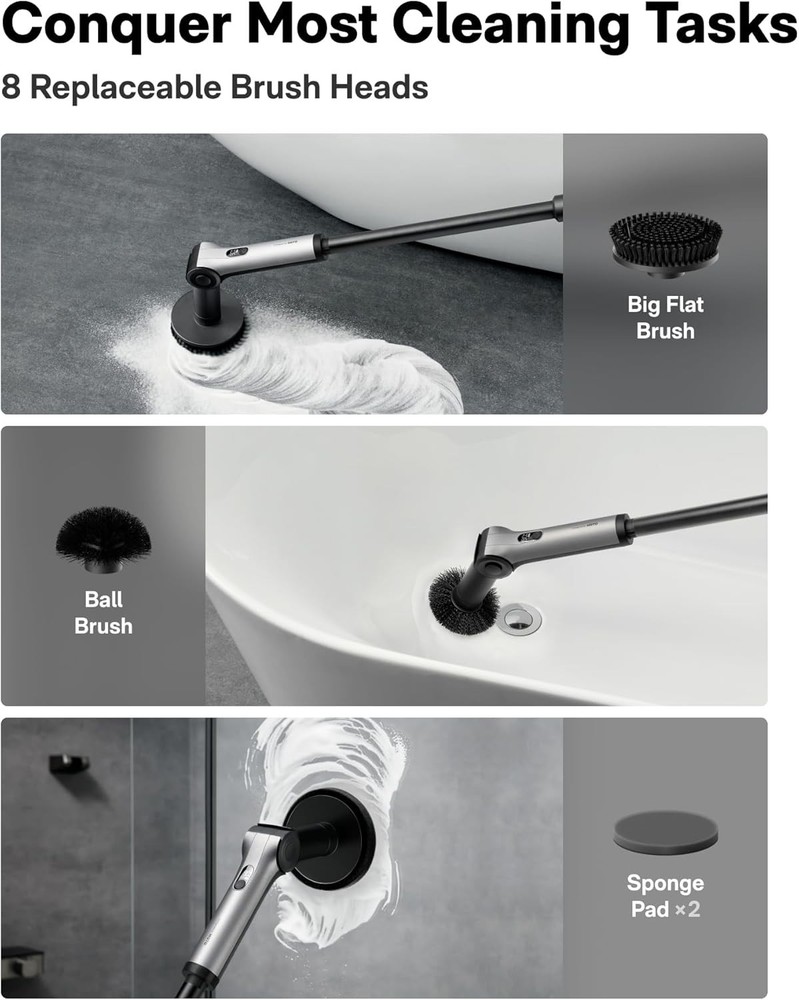 Conquer Most Cleaning Tasks
8 Replaceable Brush Heads

Big Flat Brush

Ball Brush

Sponge Pad ×2