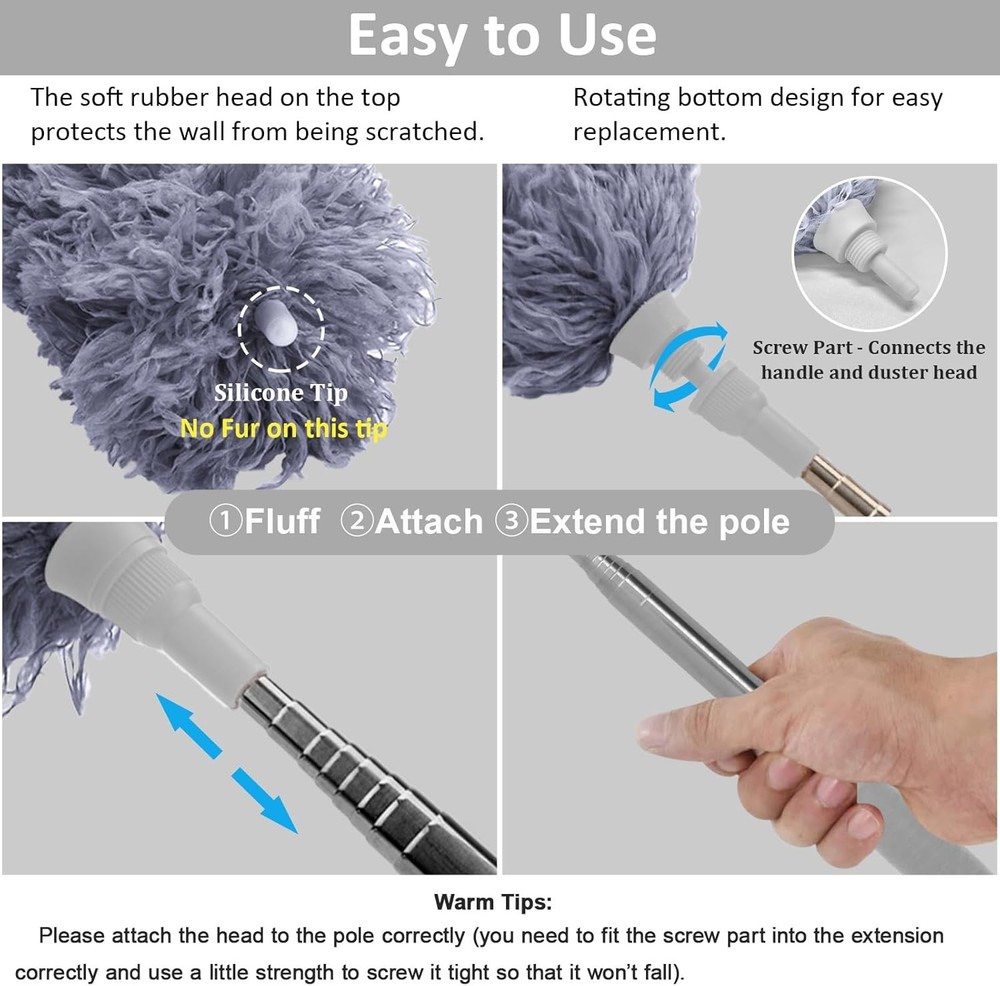 Easy to Use

The soft rubber head on the top protects the wall from being scratched.

Rotating bottom design for easy replacement.

Silicone Tip
No Fur on this tip

Screw Part - Connects the handle and duster head

①Fluff ②Attach ③Extend the pole

Warm Tips:
Please attach the head to the pole correctly (you need to fit the screw part into the extension correctly and use a little strength to screw it tight so that it won't fall).