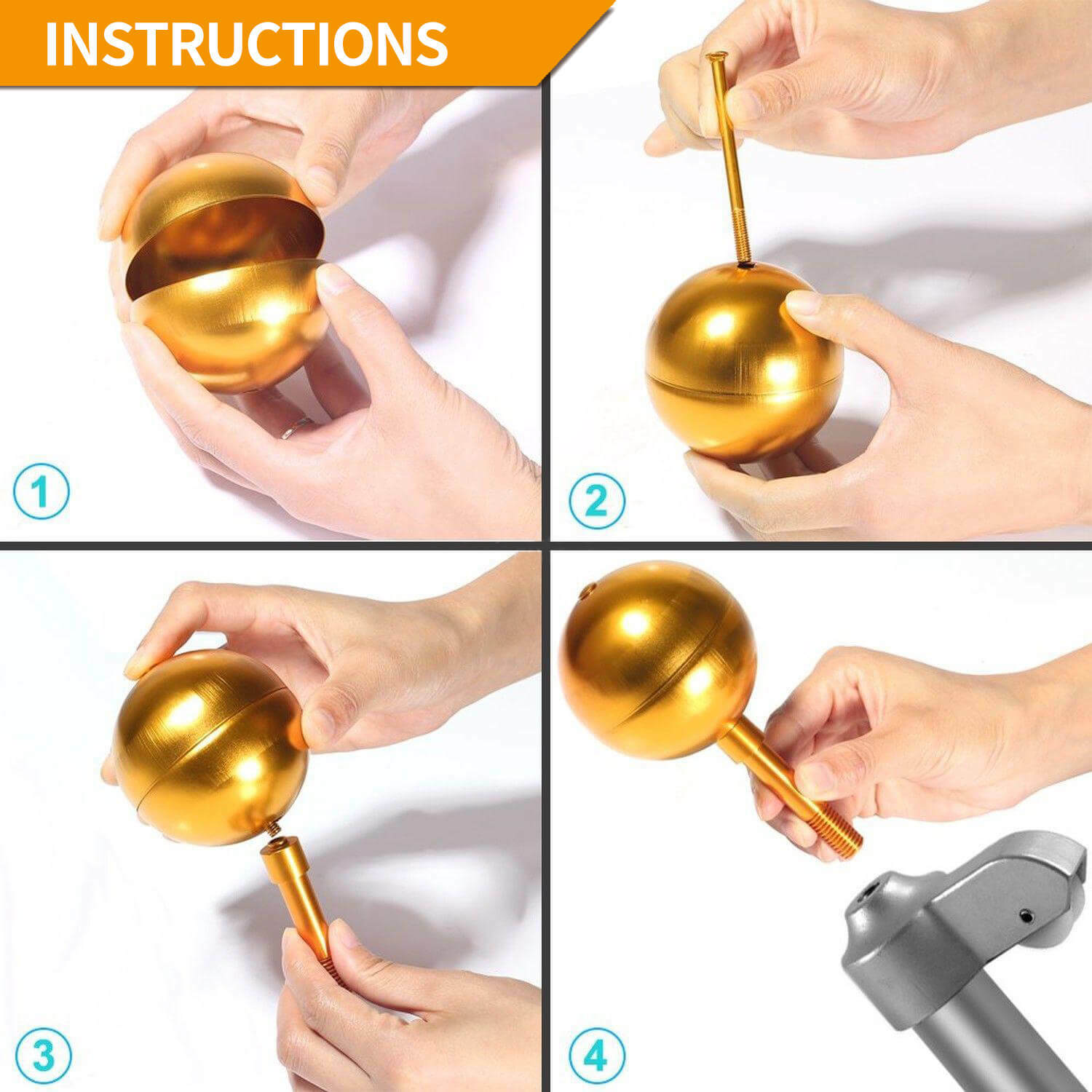 INSTRUCTIONS

1

2

3

4