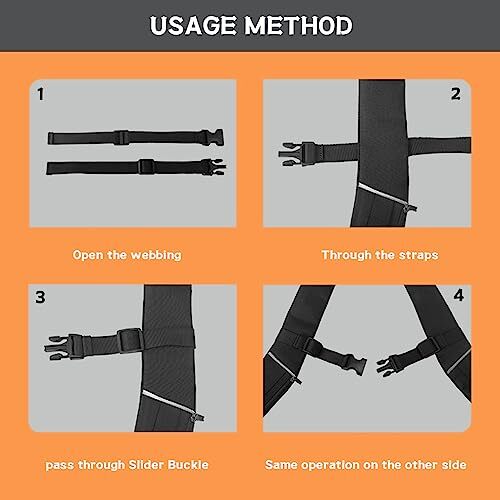 USAGE METHOD

1

Open the webbing

2

Through the straps

3

pass through Slider Buckle

4

Same operation on the other side