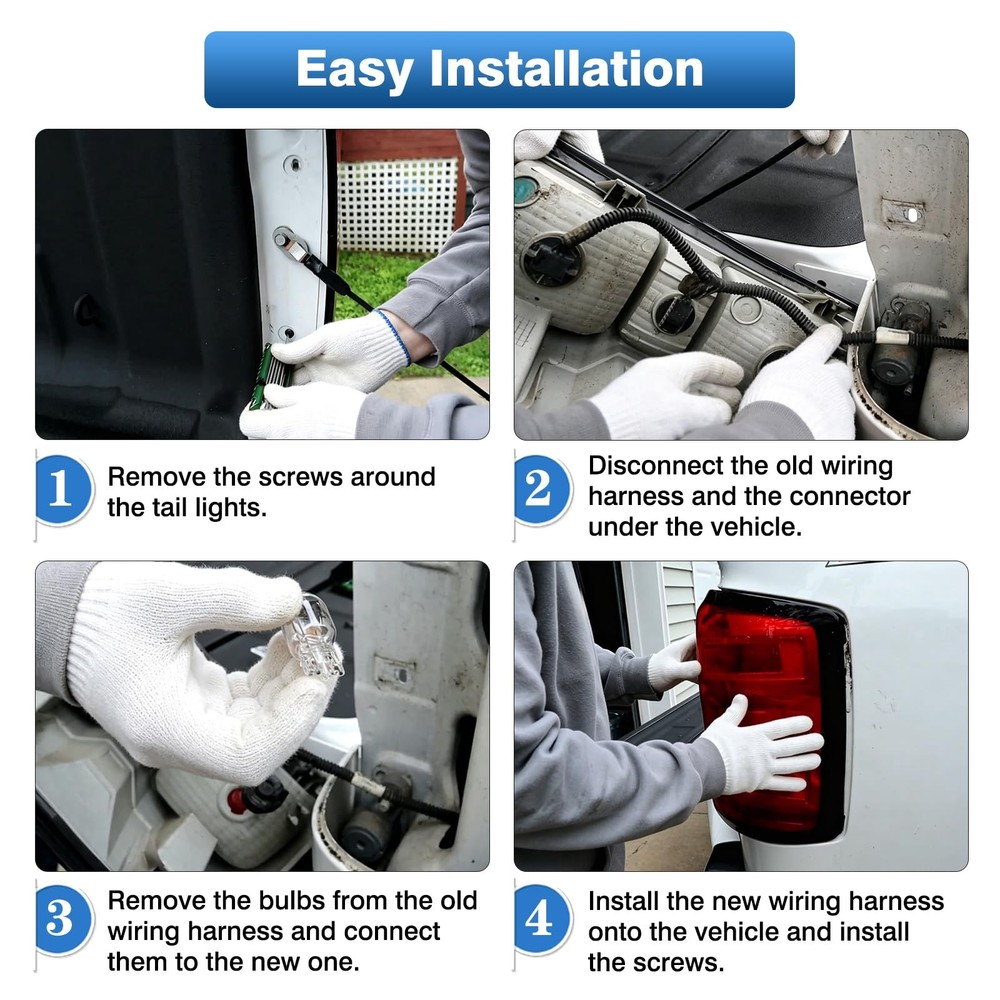 Easy Installation

1 Remove the screws around the tail lights.

2 Disconnect the old wiring harness and the connector under the vehicle.

3 Remove the bulbs from the old wiring harness and connect them to the new one.

4 Install the new wiring harness onto the vehicle and install the screws.