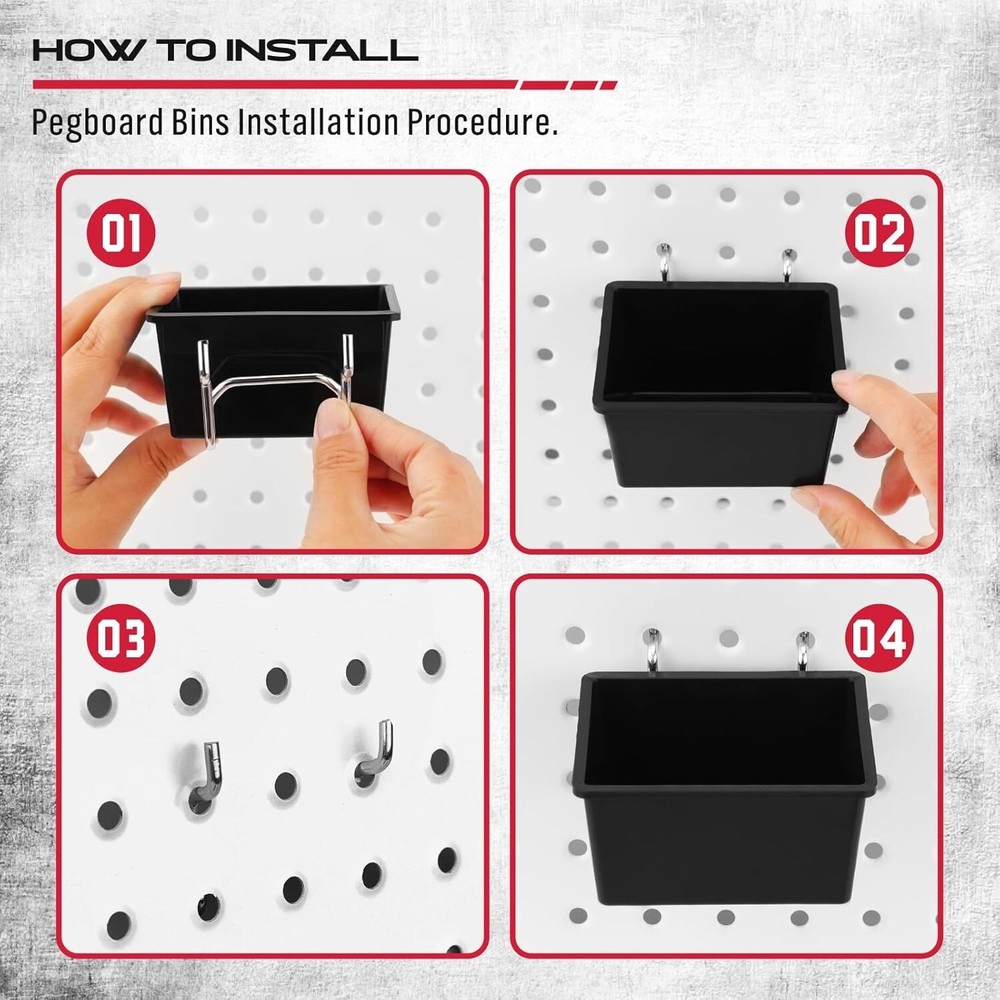 HOW TO INSTALL

Pegboard Bins Installation Procedure.

01

02

03

04