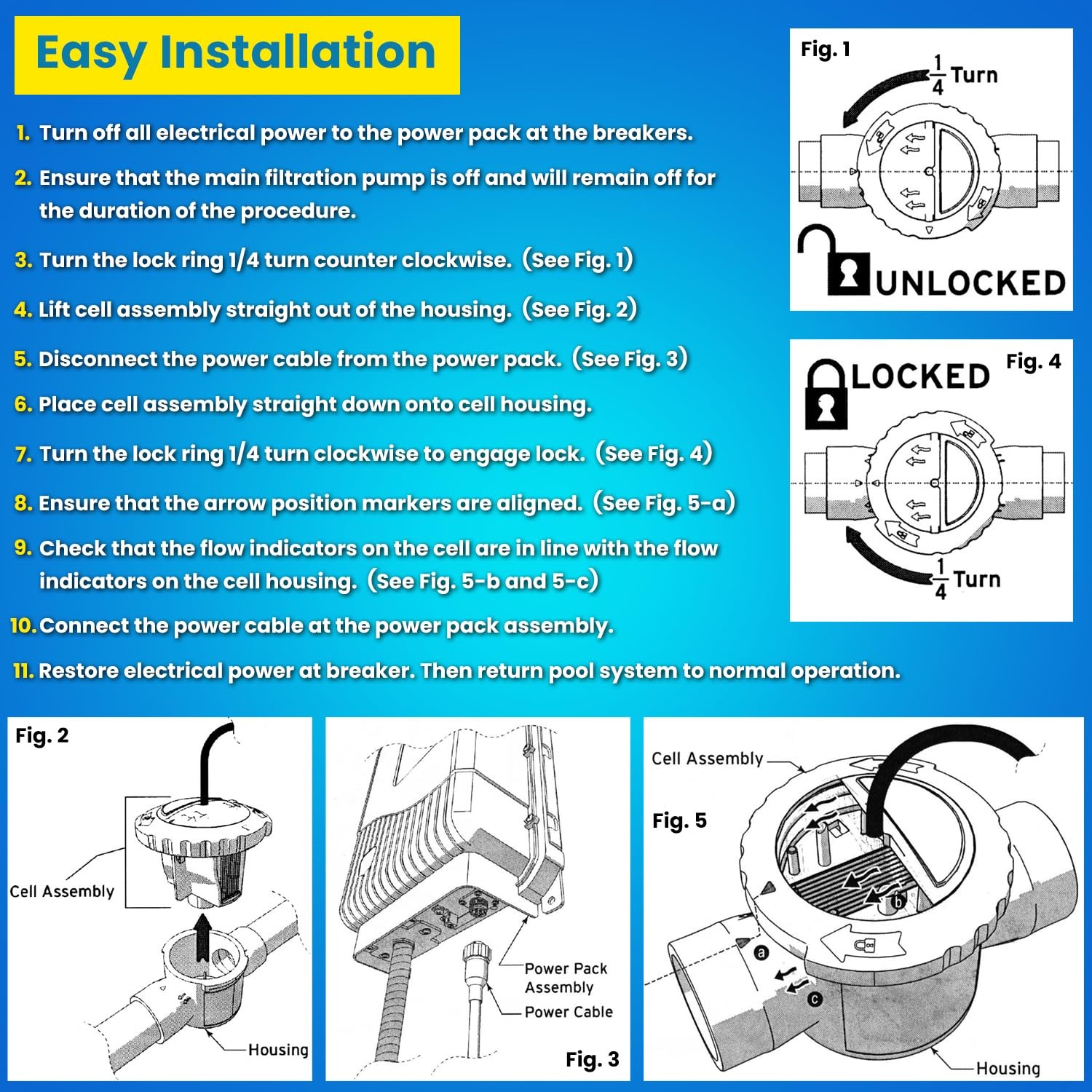 Easy Installation

1. Turn off all electrical power to the power pack at the breakers.

2. Ensure that the main filtration pump is off and will remain off for the duration of the procedure.

3. Turn the lock ring 1/4 turn counter clockwise. (See Fig. 1)

4. Lift cell assembly straight out of the housing. (See Fig. 2)

5. Disconnect the power cable from the power pack. (See Fig. 3)

6. Place cell assembly straight down onto cell housing.

7. Turn the lock ring 1/4 turn clockwise to engage lock. (See Fig. 4)

8. Ensure that the arrow position markers are aligned. (See Fig. 5-a)

9. Check that the flow indicators on the cell are in line with the flow indicators on the cell housing. (See Fig. 5-b and 5-c)

10. Connect the power cable at the power pack assembly.

11. Restore electrical power at breaker. Then return pool system to normal operation.

Fig. 1
$\frac{1}{4}$ Turn
UNLOCKED

LOCKED
Fig. 4
$\frac{1}{4}$ Turn

Fig. 2
Cell Assembly
Housing

Power Pack Assembly
Power Cable
Fig. 3

Cell Assembly
Fig. 5
a
b
c
Housing