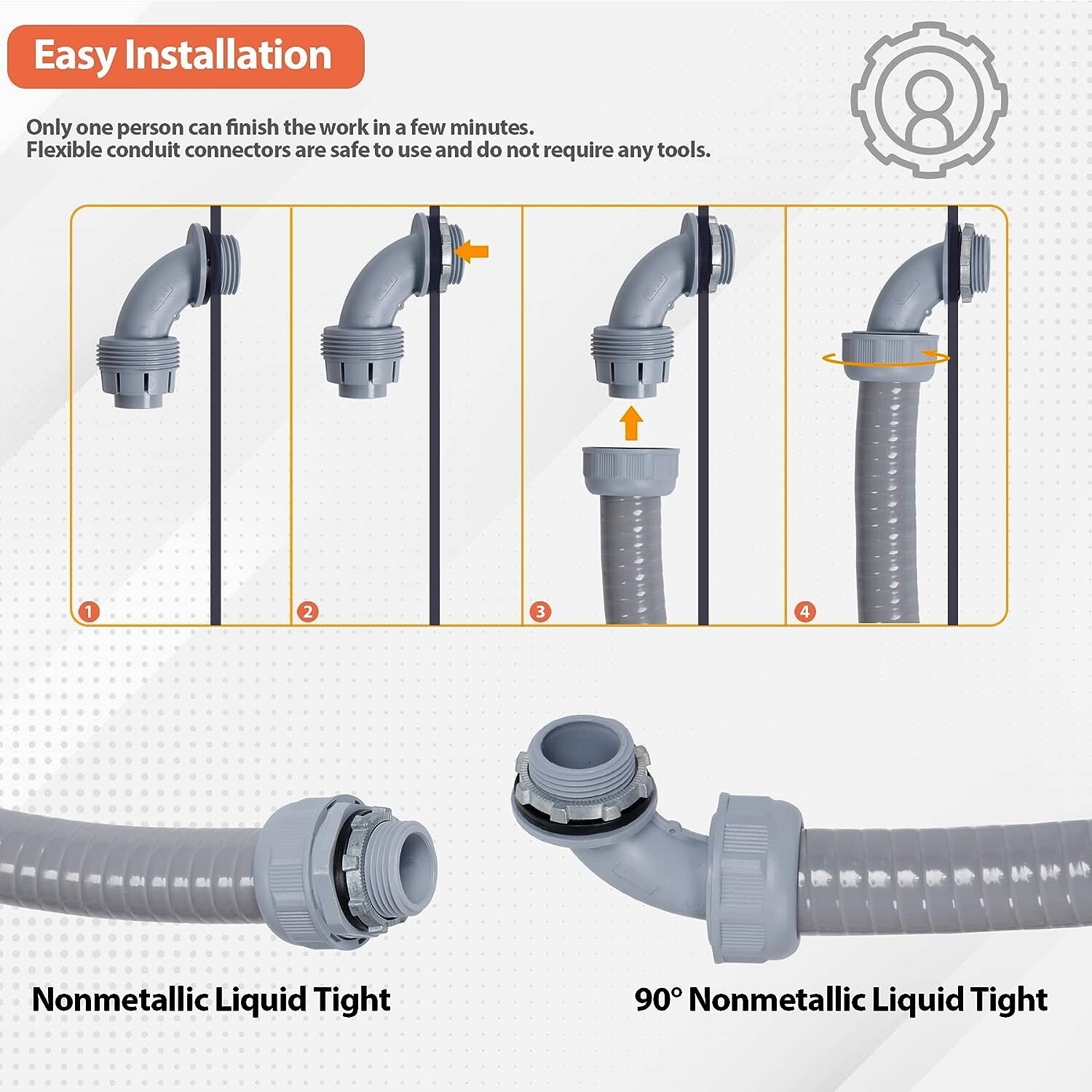 Easy Installation

Only one person can finish the work in a few minutes.
Flexible conduit connectors are safe to use and do not require any tools.

1

2

3

4

Nonmetallic Liquid Tight

90° Nonmetallic Liquid Tight