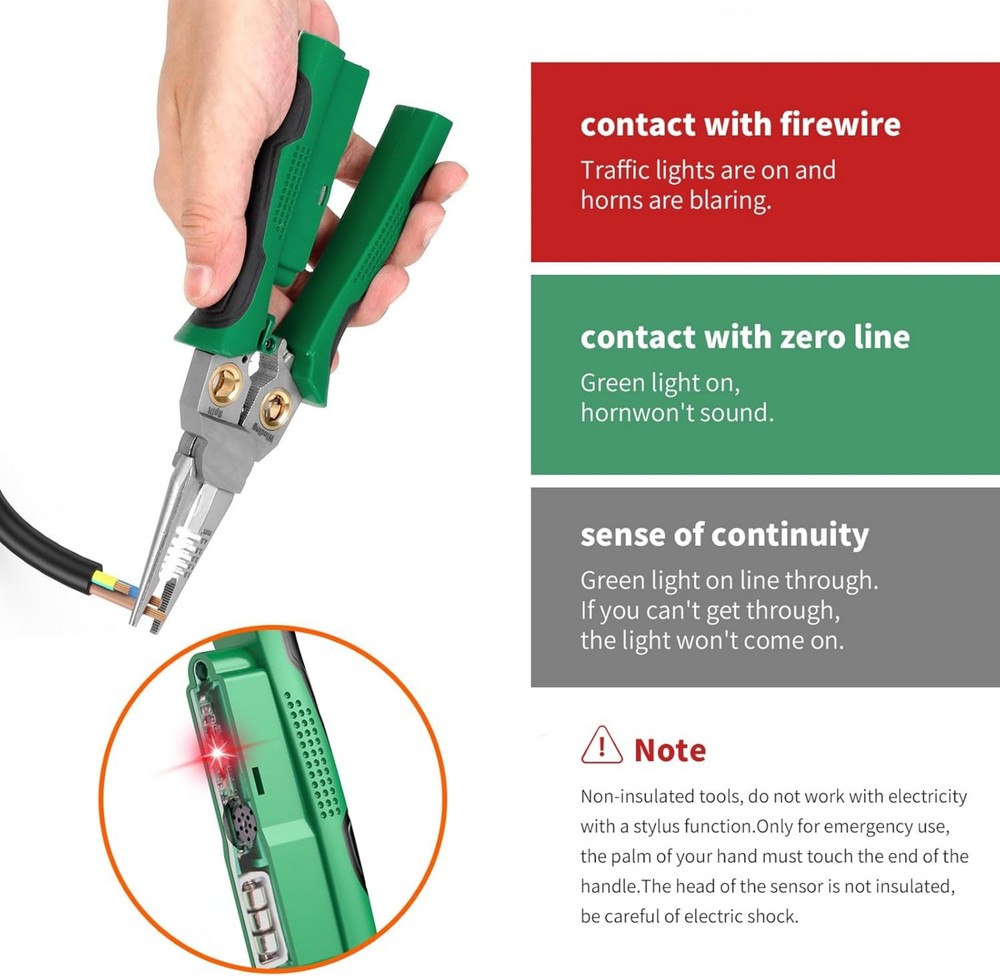 contact with firewire
Traffic lights are on and horns are blaring.

contact with zero line
Green light on, hornwon't sound.

sense of continuity
Green light on line through. If you can't get through, the light won't come on.

Note
Non-insulated tools, do not work with electricity with a stylus function.Only for emergency use, the palm of your hand must touch the end of the handle.The head of the sensor is not insulated, be careful of electric shock.