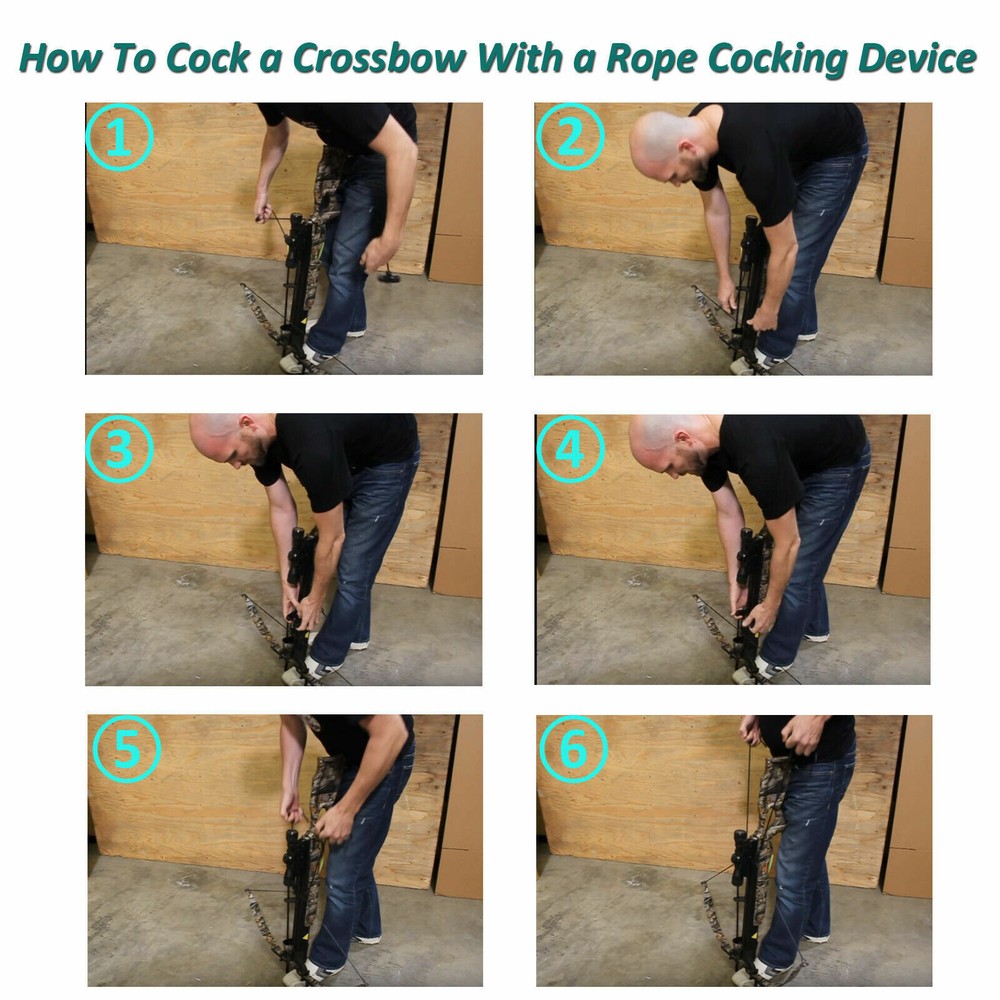 How To Cock a Crossbow With a Rope Cocking Device

1

2

3

4

5

6