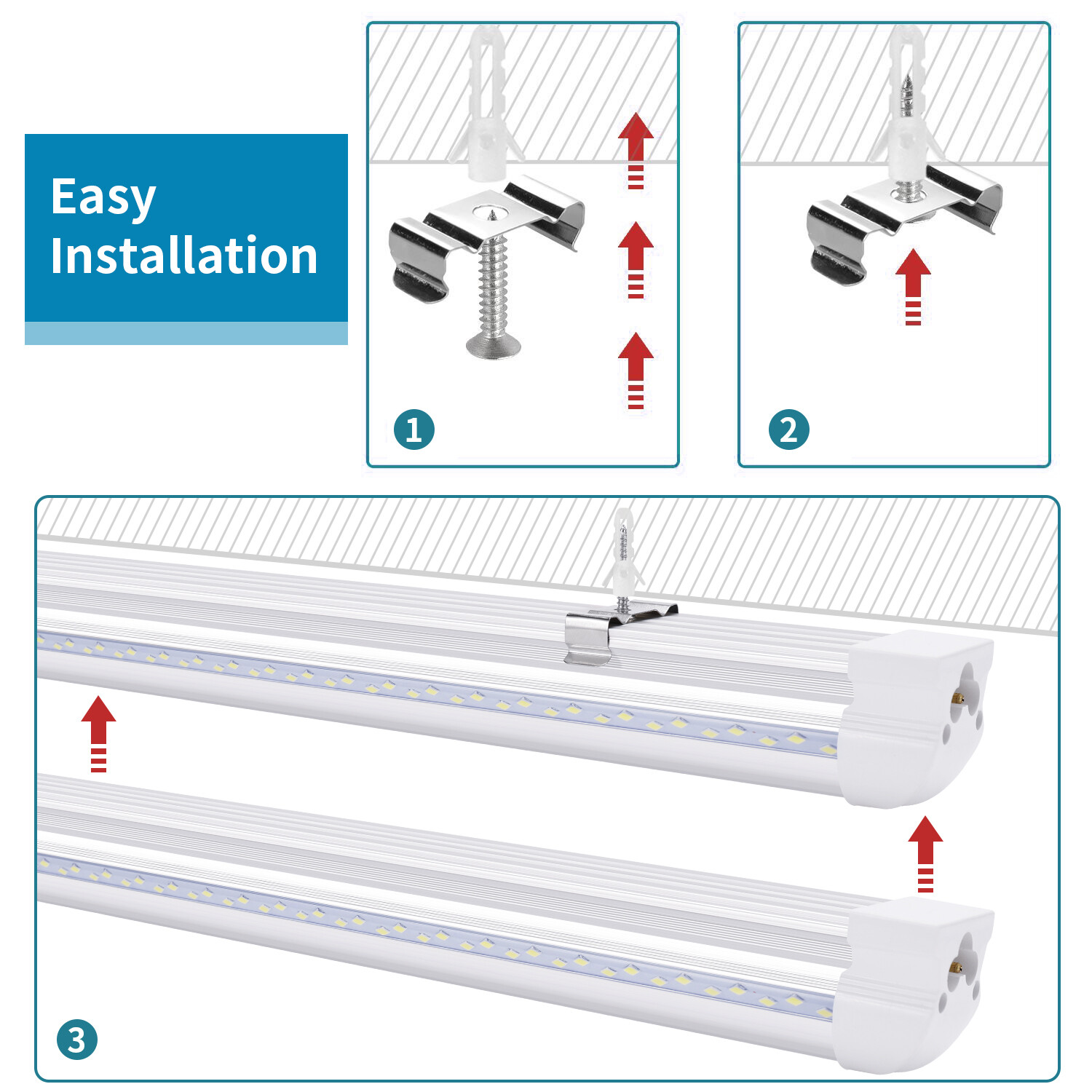 Easy Installation

1

2

3