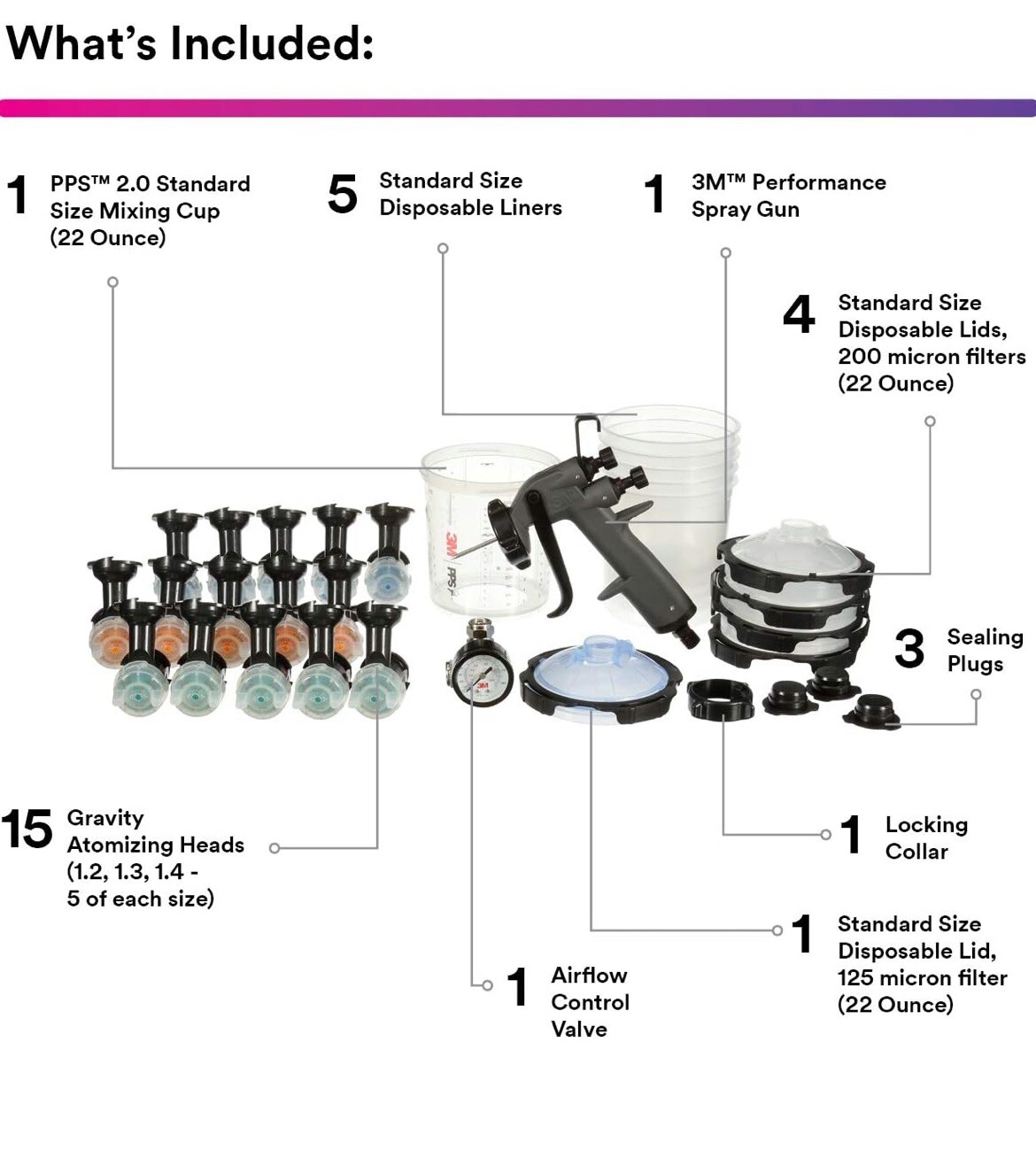 What's Included:

1 PPS™ 2.0 Standard Size Mixing Cup (22 Ounce)

5 Standard Size Disposable Liners

1 3M™ Performance Spray Gun

4 Standard Size Disposable Lids, 200 micron filters (22 Ounce)

3M

PPS

3M

3 Sealing Plugs

15 Gravity Atomizing Heads (1.2, 1.3, 1.4 - 5 of each size)

1 Locking Collar

1 Standard Size Disposable Lid, 125 micron filter (22 Ounce)

1 Airflow Control Valve