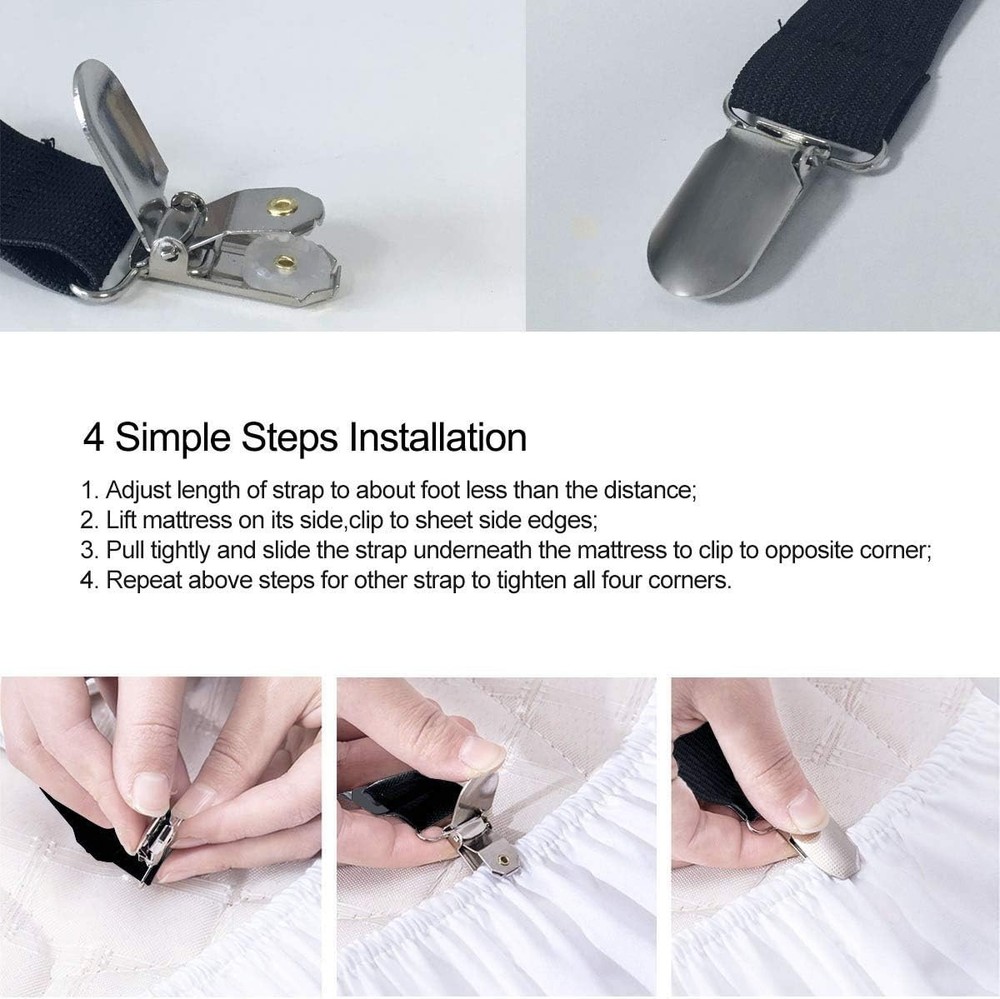 4 Simple Steps Installation

1. Adjust length of strap to about foot less than the distance;
2. Lift mattress on its side,clip to sheet side edges;
3. Pull tightly and slide the strap underneath the mattress to clip to opposite corner;
4. Repeat above steps for other strap to tighten all four corners.