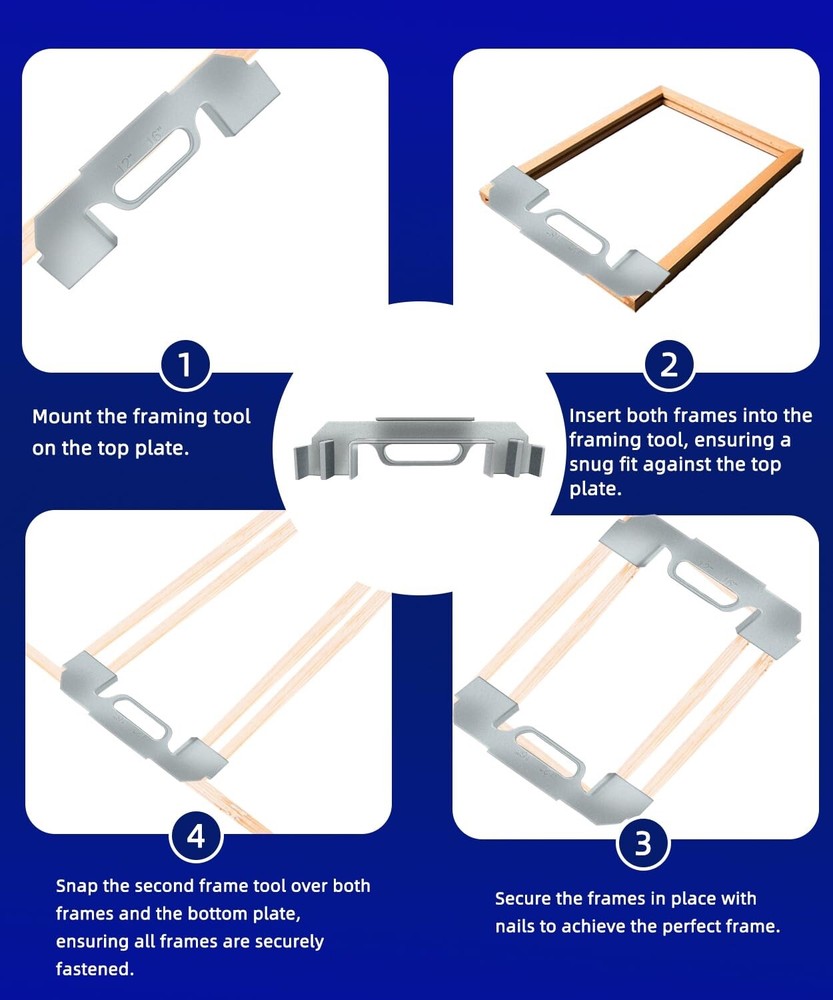 1

Mount the framing tool on the top plate.

2

Insert both frames into the framing tool, ensuring a snug fit against the top plate.

4

Snap the second frame tool over both frames and the bottom plate, ensuring all frames are securely fastened.

3

Secure the frames in place with nails to achieve the perfect frame.