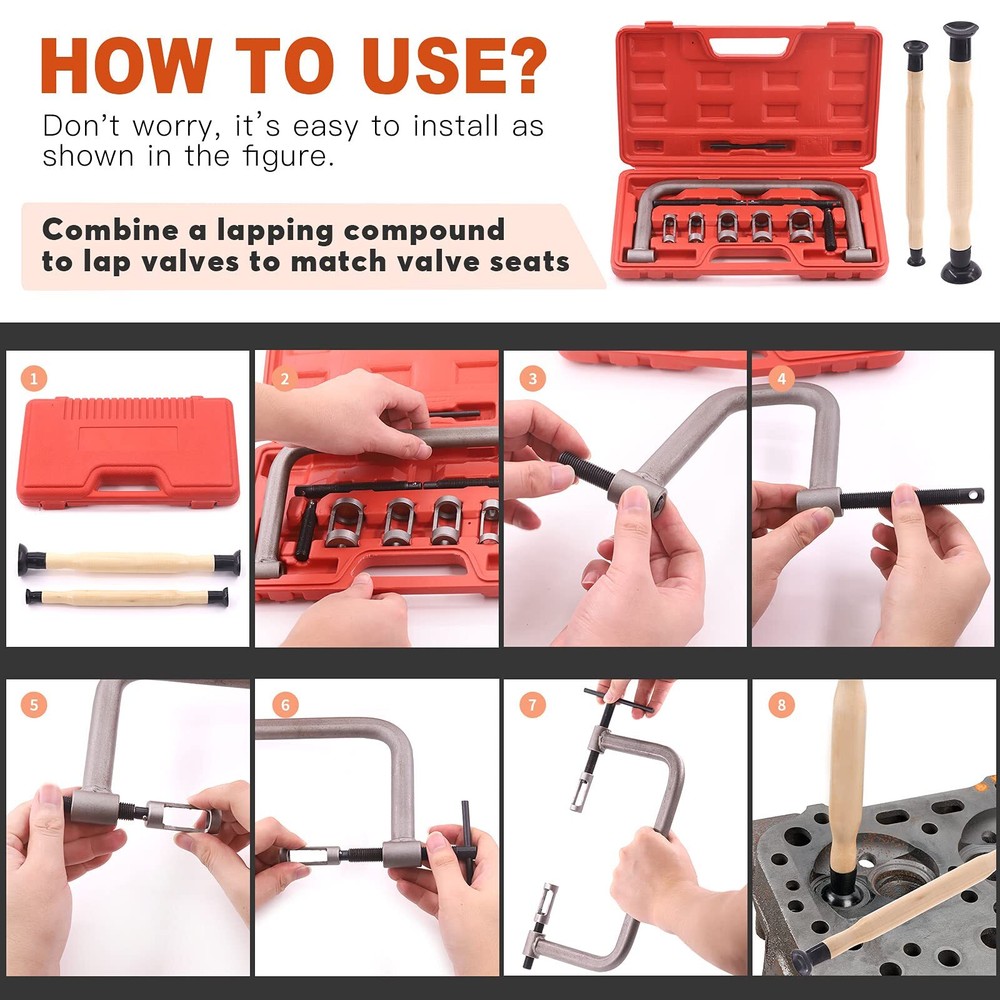 HOW TO USE?

Don't worry, it's easy to install as shown in the figure.

Combine a lapping compound to lap valves to match valve seats

1

2

3

4

5

6

7

8