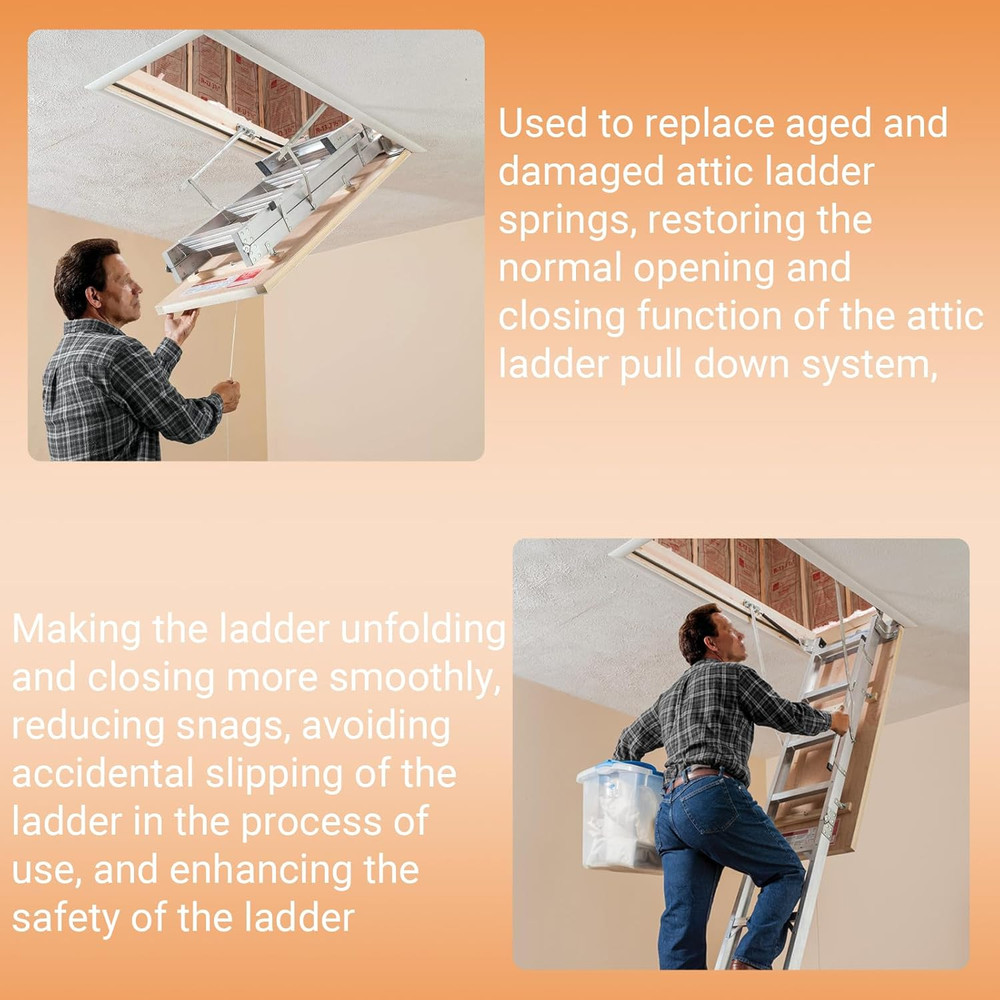 Used to replace aged and damaged attic ladder springs, restoring the normal opening and closing function of the attic ladder pull down system,

Making the ladder unfolding and closing more smoothly, reducing snags, avoiding accidental slipping of the ladder in the process of use, and enhancing the safety of the ladder