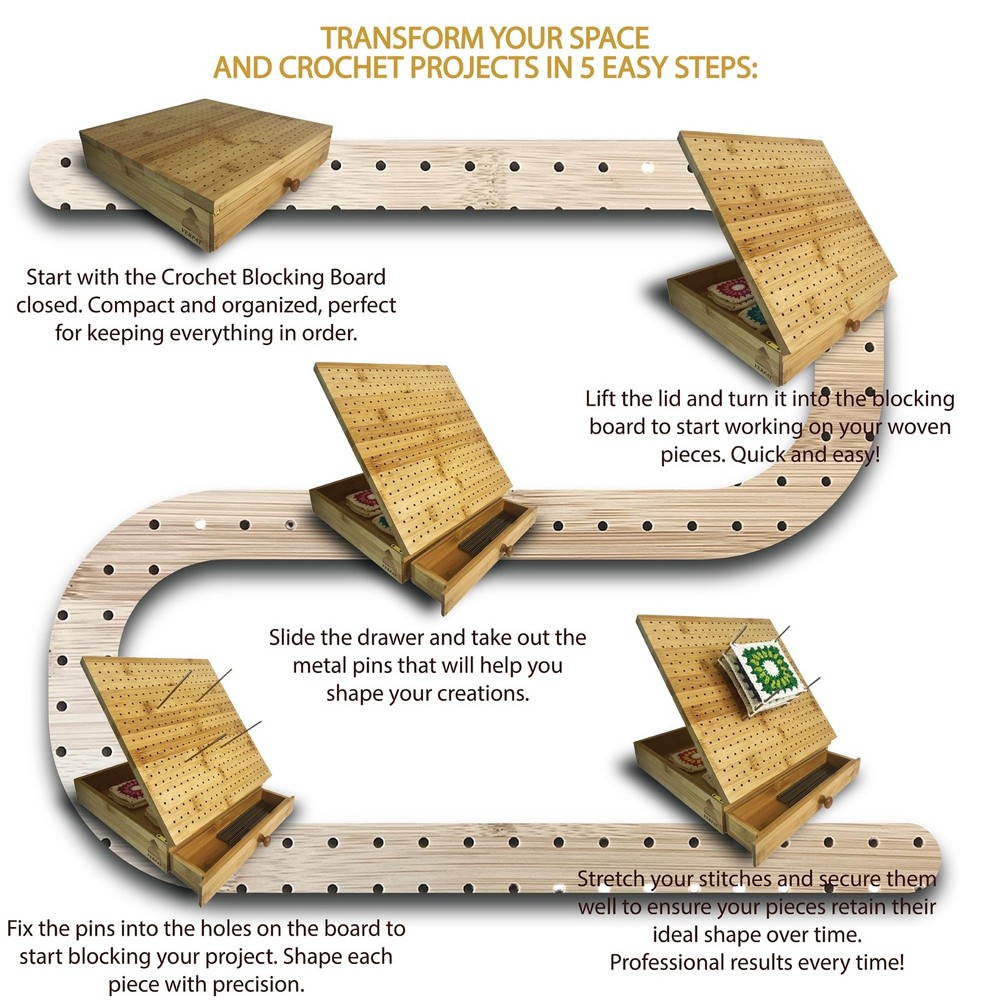 TRANSFORM YOUR SPACE
AND CROCHET PROJECTS IN 5 EASY STEPS:

Start with the Crochet Blocking Board closed. Compact and organized, perfect for keeping everything in order.

Lift the lid and turn it into the blocking board to start working on your woven pieces. Quick and easy!

Slide the drawer and take out the metal pins that will help you shape your creations.

Fix the pins into the holes on the board to start blocking your project. Shape each piece with precision.

Stretch your stitches and secure them well to ensure your pieces retain their ideal shape over time.
Professional results every time!