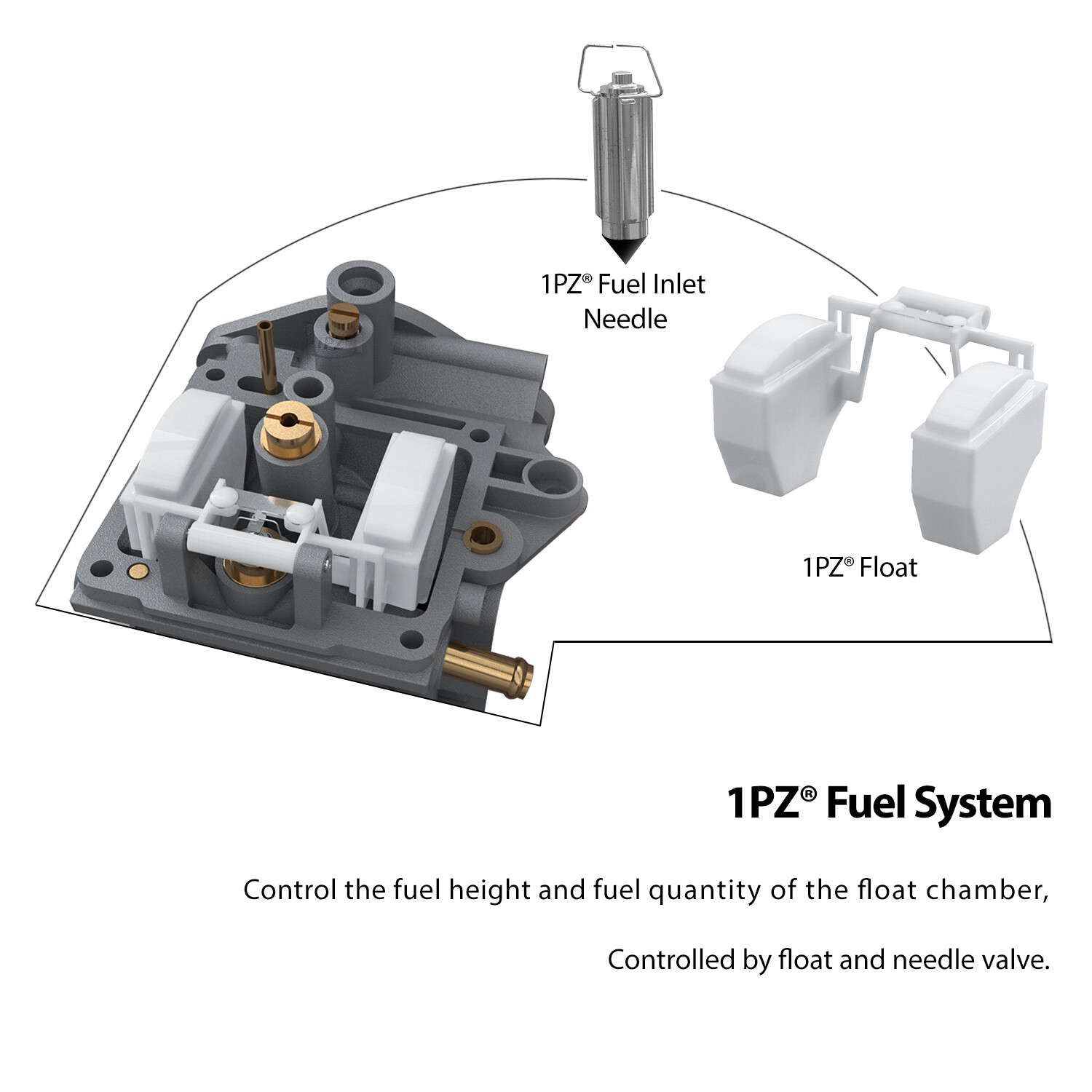 1PZ® Fuel Inlet Needle

1PZ® Float

1PZ® Fuel System

Control the fuel height and fuel quantity of the float chamber,

Controlled by float and needle valve.