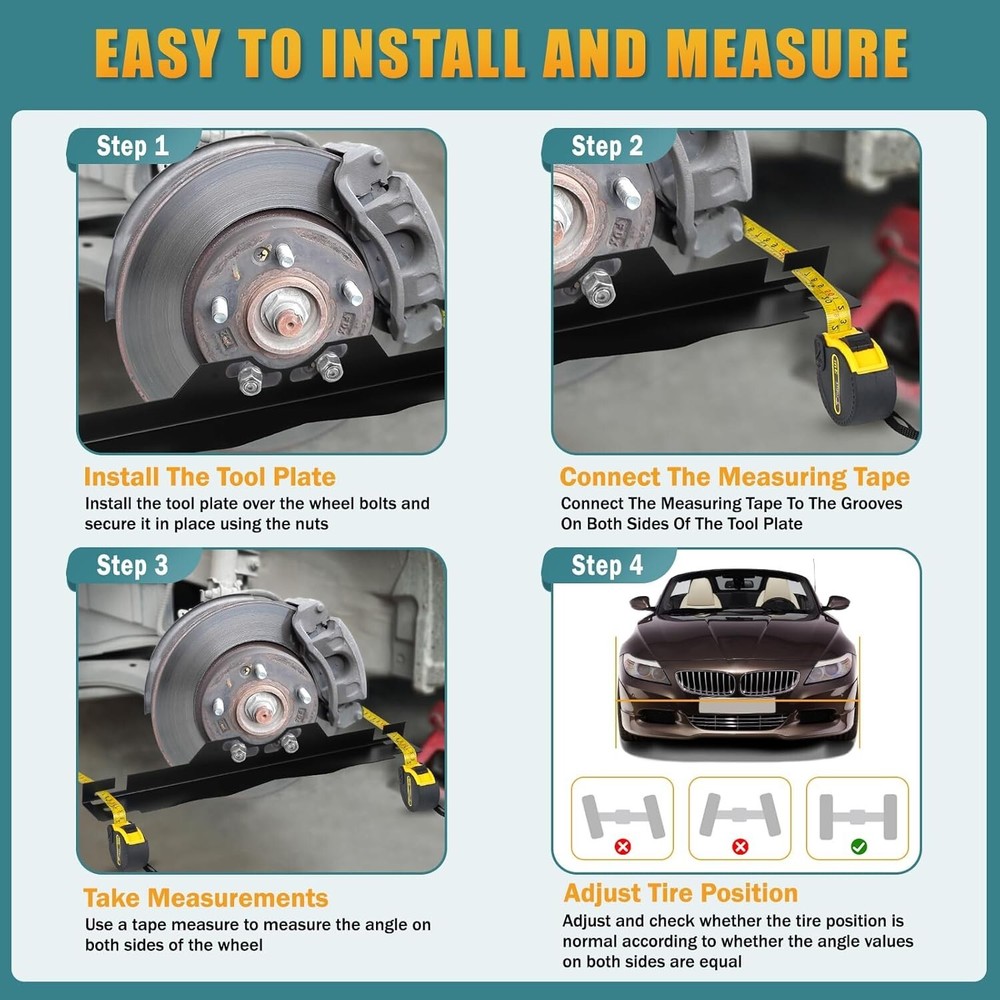 EASY TO INSTALL AND MEASURE

Step 1

Install The Tool Plate

Install the tool plate over the wheel bolts and secure it in place using the nuts

Step 2

Connect The Measuring Tape

Connect The Measuring Tape To The Grooves On Both Sides Of The Tool Plate

Step 3

Take Measurements

Use a tape measure to measure the angle on both sides of the wheel

Step 4

Adjust Tire Position

Adjust and check whether the tire position is normal according to whether the angle values on both sides are equal