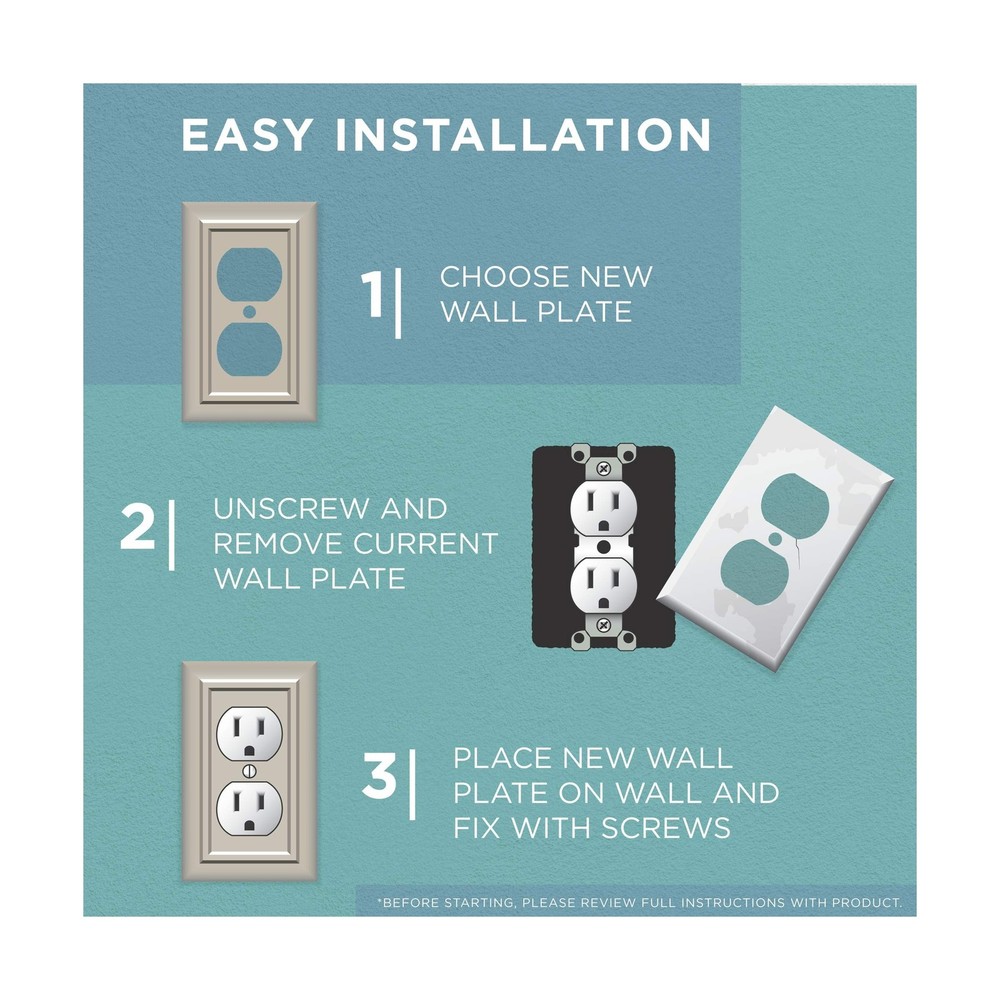 EASY INSTALLATION

1| CHOOSE NEW WALL PLATE

2| UNSCREW AND REMOVE CURRENT WALL PLATE

3| PLACE NEW WALL PLATE ON WALL AND FIX WITH SCREWS

*BEFORE STARTING, PLEASE REVIEW FULL INSTRUCTIONS WITH PRODUCT.