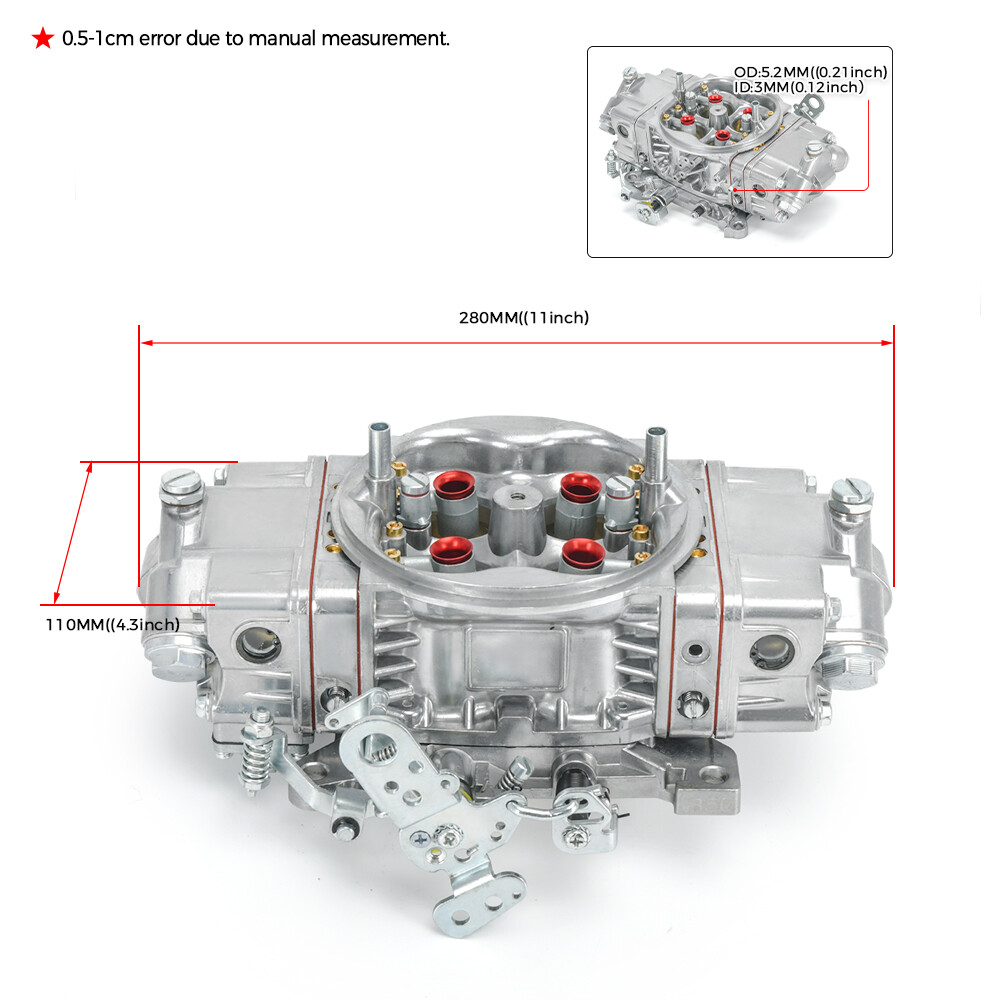 ★ 0.5-1cm error due to manual measurement.

OD:5.2MM((0.21inch)
ID:3MM(0.12inch)

280MM((11inch)

110MM((4.3inch)