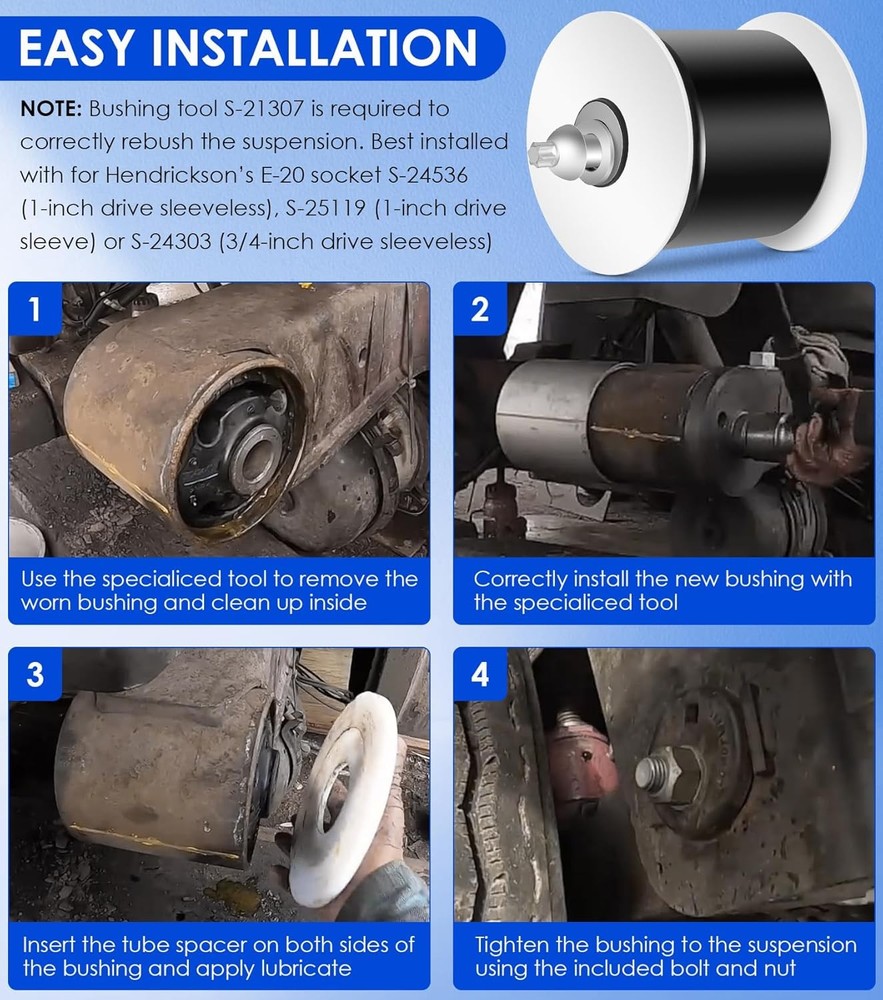 EASY INSTALLATION

NOTE: Bushing tool S-21307 is required to correctly rebush the suspension. Best installed with for Hendrickson's E-20 socket S-24536 (1-inch drive sleeveless), S-25119 (1-inch drive sleeve) or S-24303 (3/4-inch drive sleeveless)

1

Use the specialiced tool to remove the worn bushing and clean up inside

2

Correctly install the new bushing with the specialiced tool

3

Insert the tube spacer on both sides of the bushing and apply lubricate

4

Tighten the bushing to the suspension using the included bolt and nut