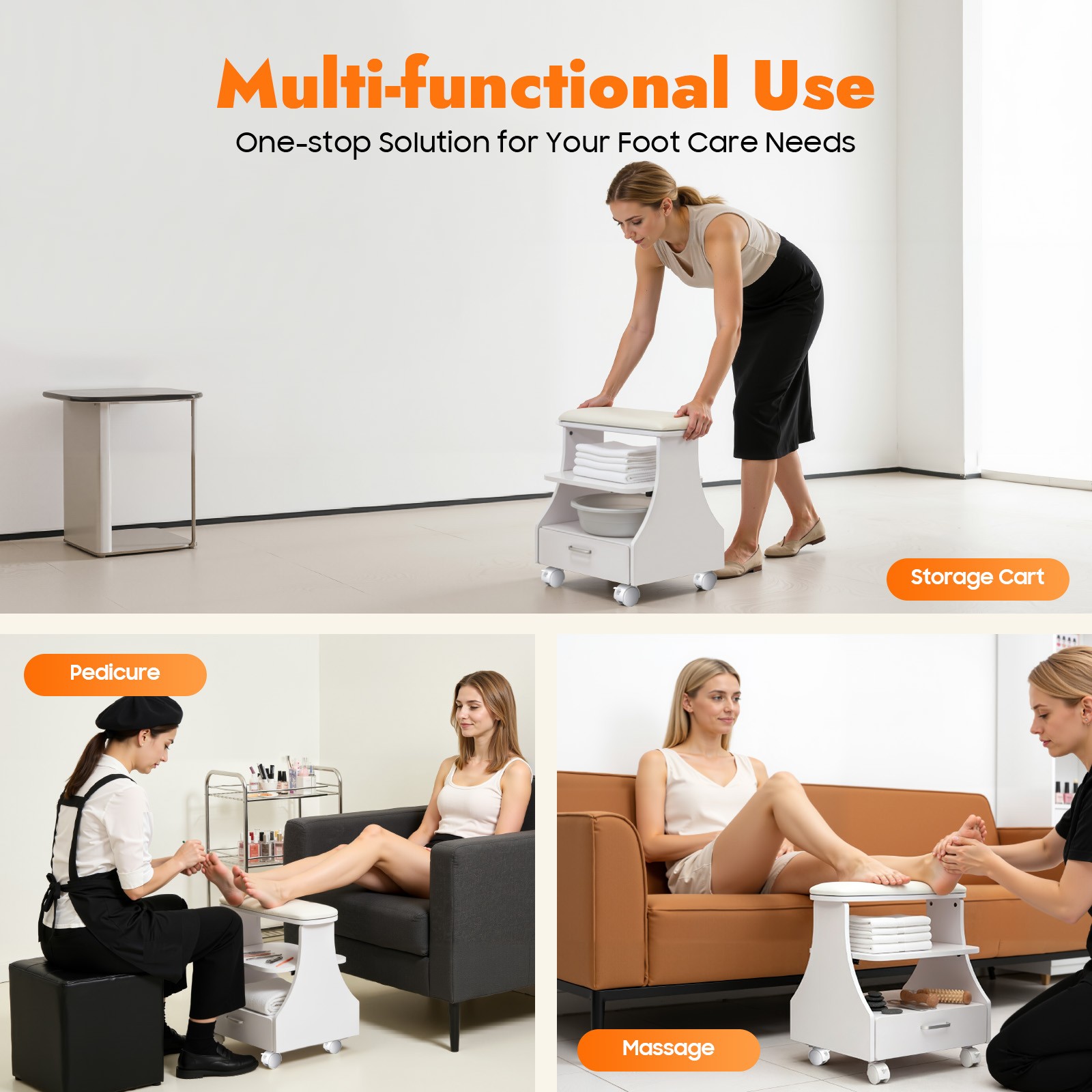 Multi-functional Use
One-stop Solution for Your Foot Care Needs

Storage Cart

Pedicure

Massage