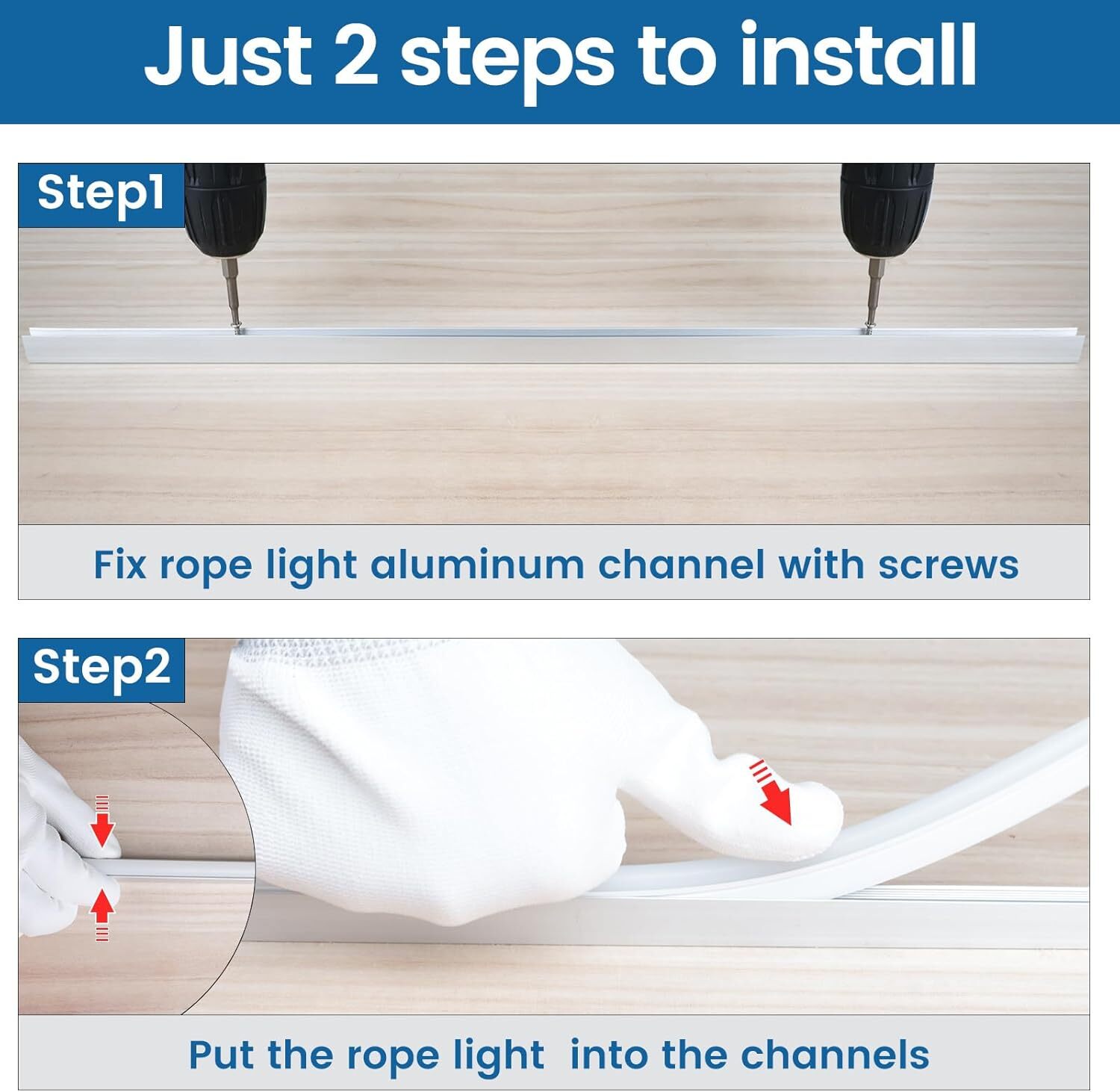 Just 2 steps to install

Step1

Fix rope light aluminum channel with screws

Step2

Put the rope light  into the channels