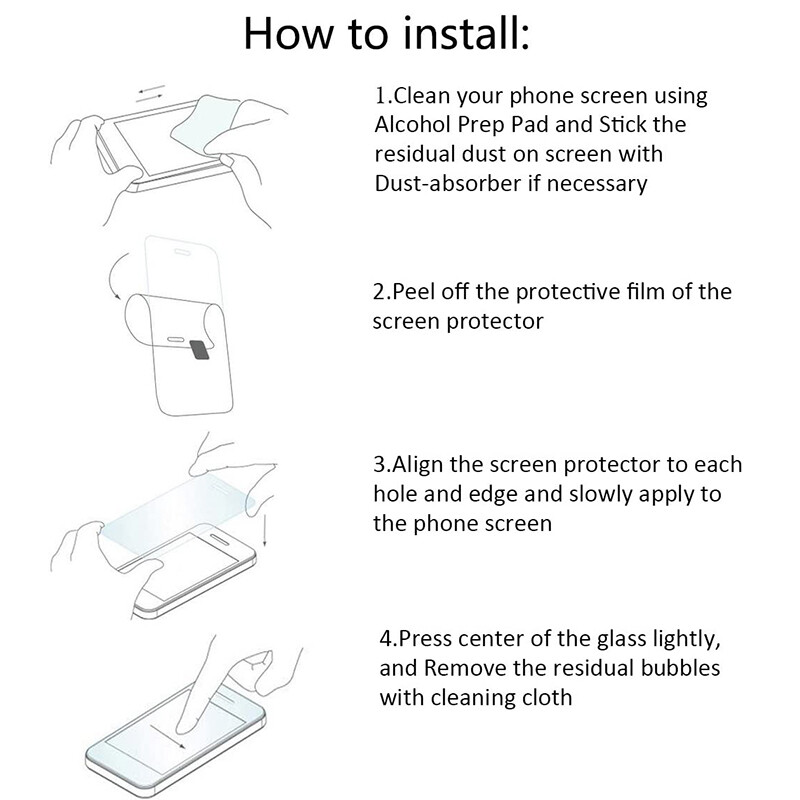 How to install:

1.Clean your phone screen using Alcohol Prep Pad and Stick the residual dust on screen with Dust-absorber if necessary

2.Peel off the protective film of the screen protector

3.Align the screen protector to each hole and edge and slowly apply to the phone screen

4.Press center of the glass lightly, and Remove the residual bubbles with cleaning cloth