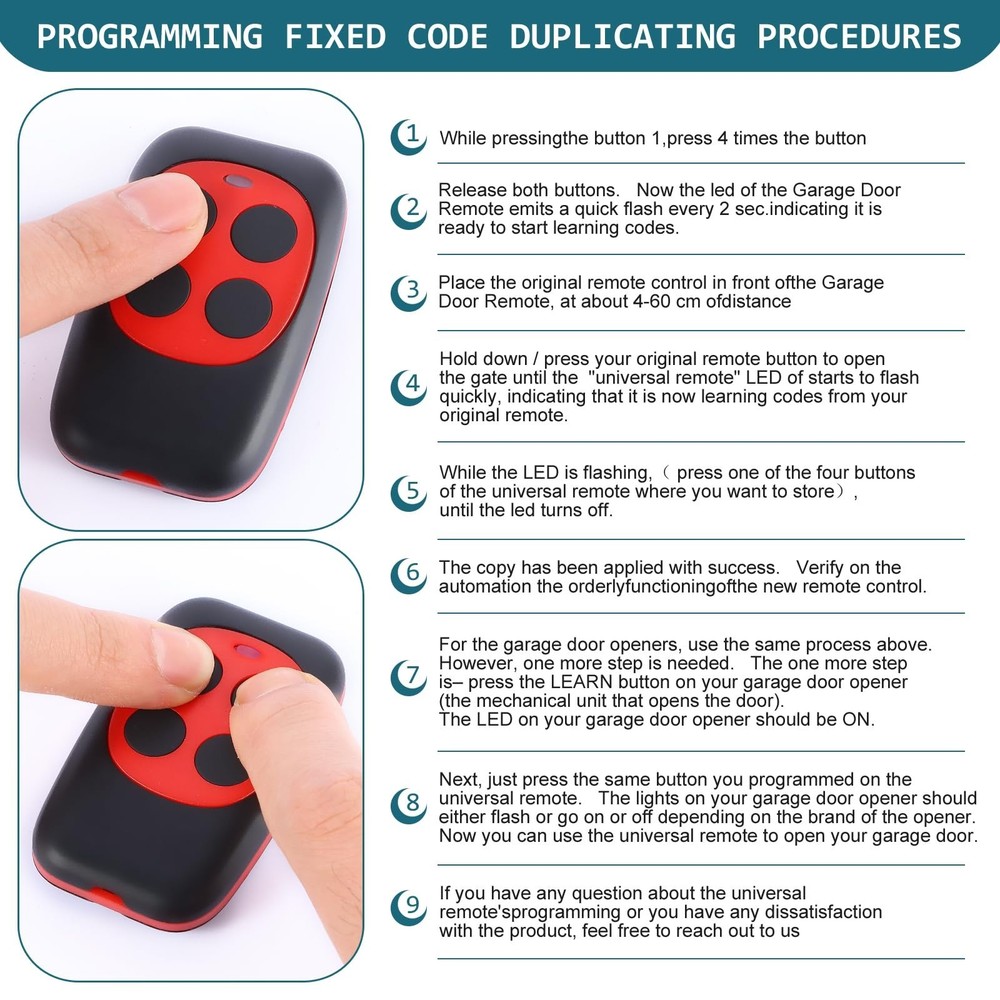 PROGRAMMING FIXED CODE DUPLICATING PROCEDURES

1 While pressingthe button 1,press 4 times the button

2 Release both buttons. Now the led of the Garage Door Remote emits a quick flash every 2 sec.indicating it is ready to start learning codes.

3 Place the original remote control in front ofthe Garage Door Remote, at about 4-60 cm ofdistance

4 Hold down / press your original remote button to open the gate until the "universal remote" LED of starts to flash quickly, indicating that it is now learning codes from your original remote.

5 While the LED is flashing,（ press one of the four buttons of the universal remote where you want to store）, until the led turns off.

6 The copy has been applied with success. Verify on the automation the orderlyfunctioningofthe new remote control.

7 For the garage door openers, use the same process above. However, one more step is needed. The one more step is– press the LEARN button on your garage door opener (the mechanical unit that opens the door).
The LED on your garage door opener should be ON.

8 Next, just press the same button you programmed on the universal remote. The lights on your garage door opener should either flash or go on or off depending on the brand of the opener. Now you can use the universal remote to open your garage door.

9 If you have any question about the universal remote'sprogramming or you have any dissatisfaction with the product, feel free to reach out to us