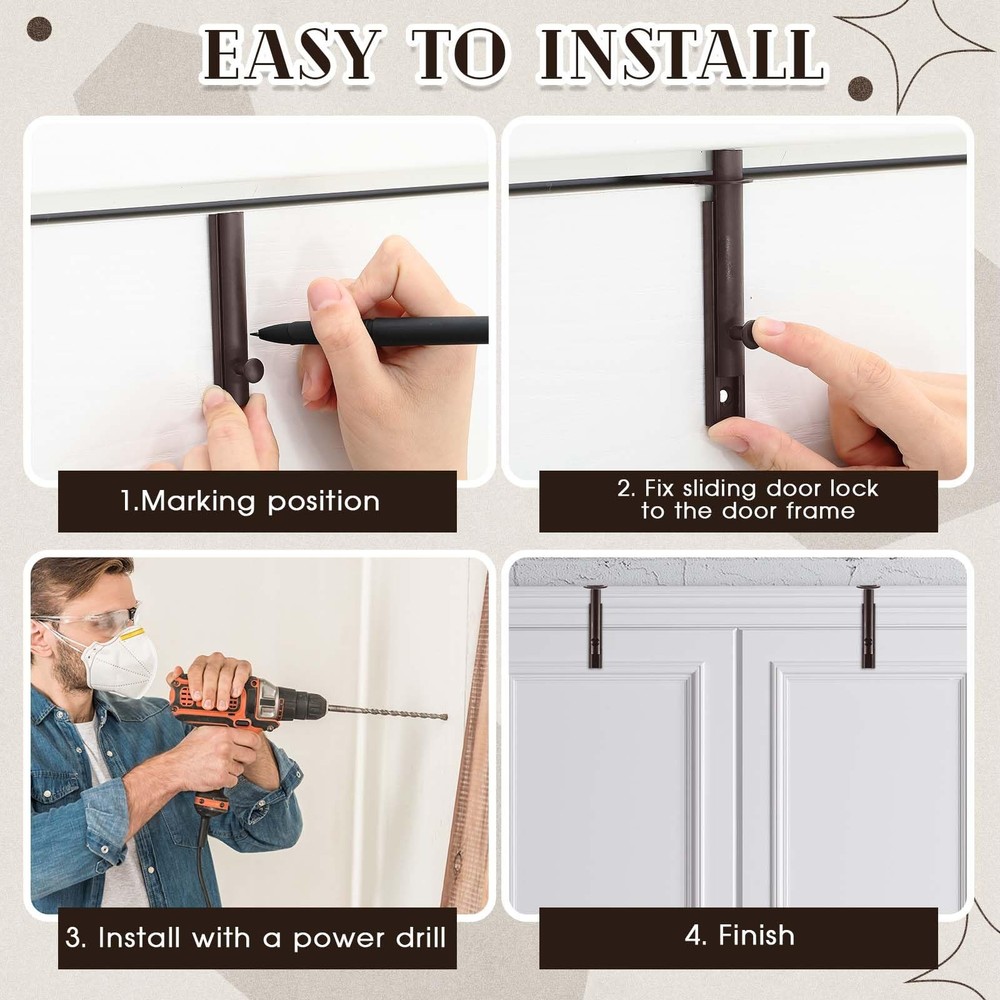 EASY TO INSTALL

1.Marking position

2. Fix sliding door lock to the door frame

3. Install with a power drill

4. Finish