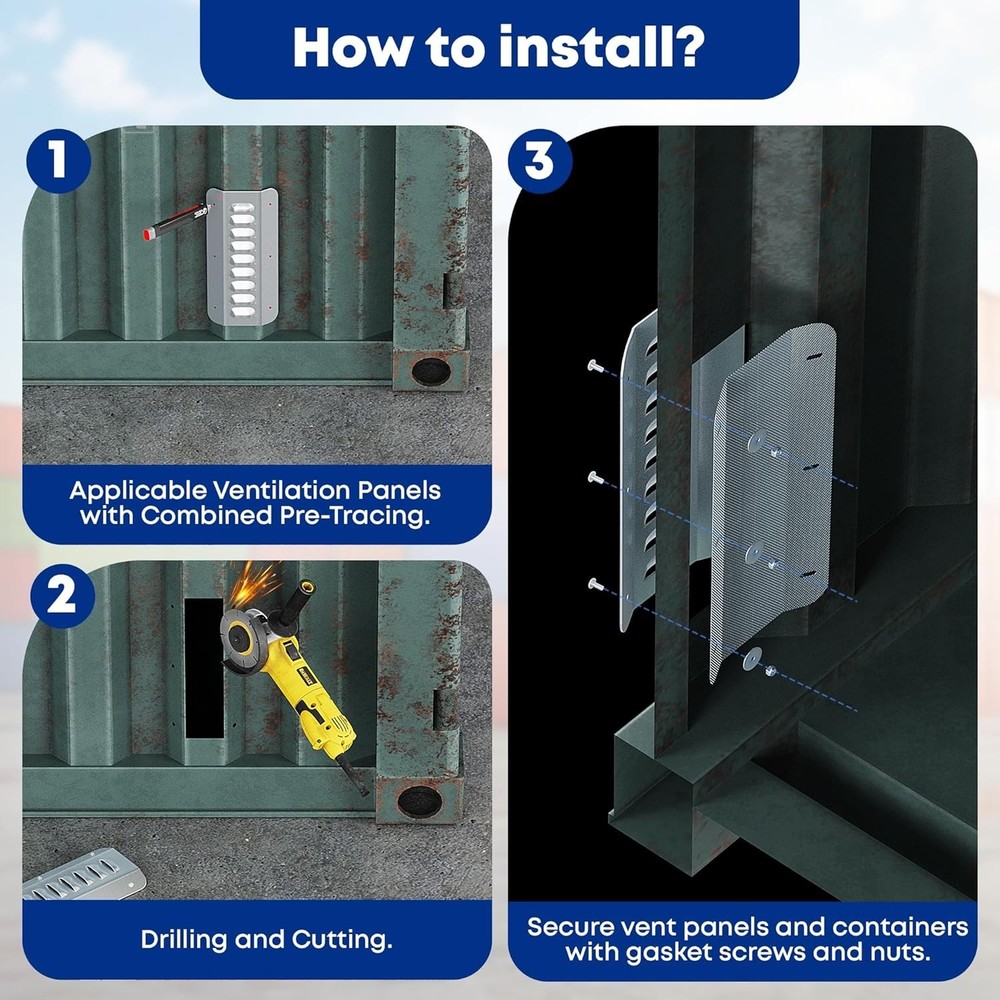 How to install?

1

Applicable Ventilation Panels with Combined Pre-Tracing.

2

Drilling and Cutting.

3

Secure vent panels and containers with gasket screws and nuts.