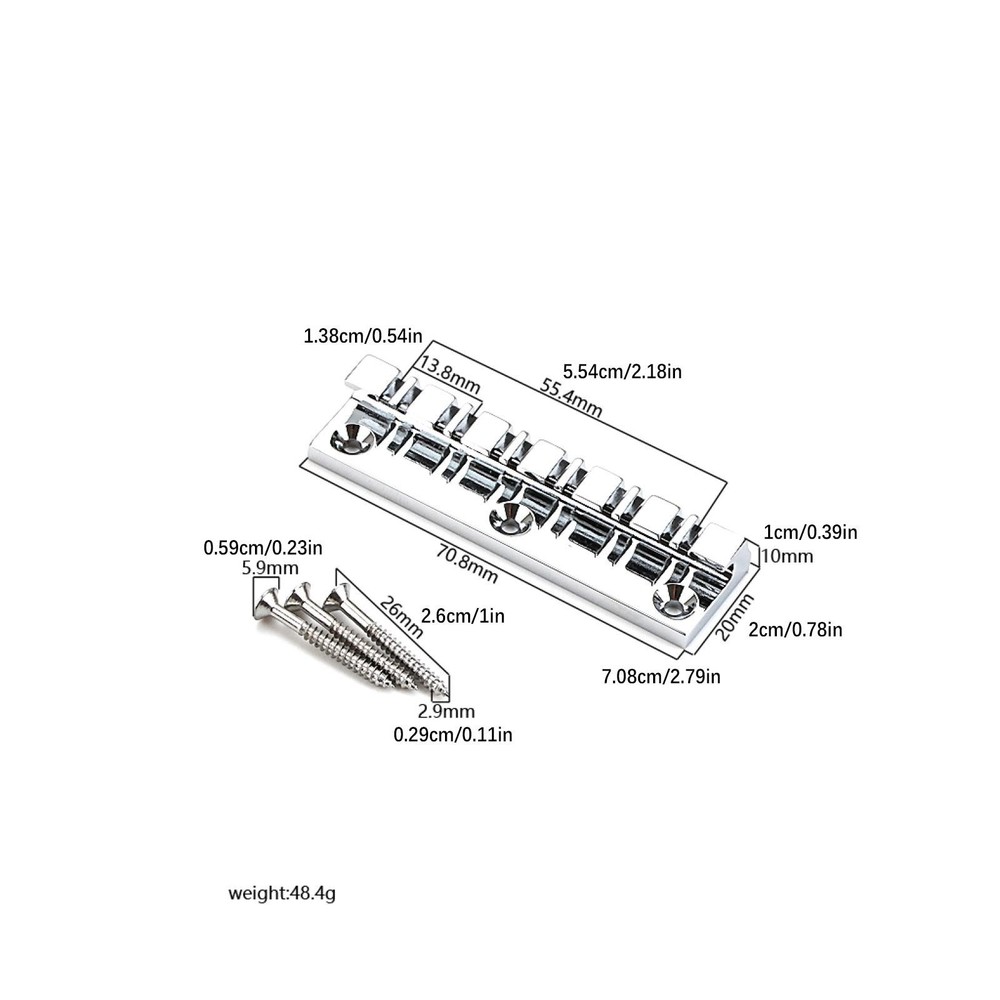 1.38cm/0.54in
13.8mm
5.54cm/2.18in
55.4mm
1cm/0.39in
10mm
0.59cm/0.23in
5.9mm
70.8mm
26mm
2.6cm/1in
20mm
2cm/0.78in
7.08cm/2.79in
2.9mm
0.29cm/0.11in

weight:48.4g