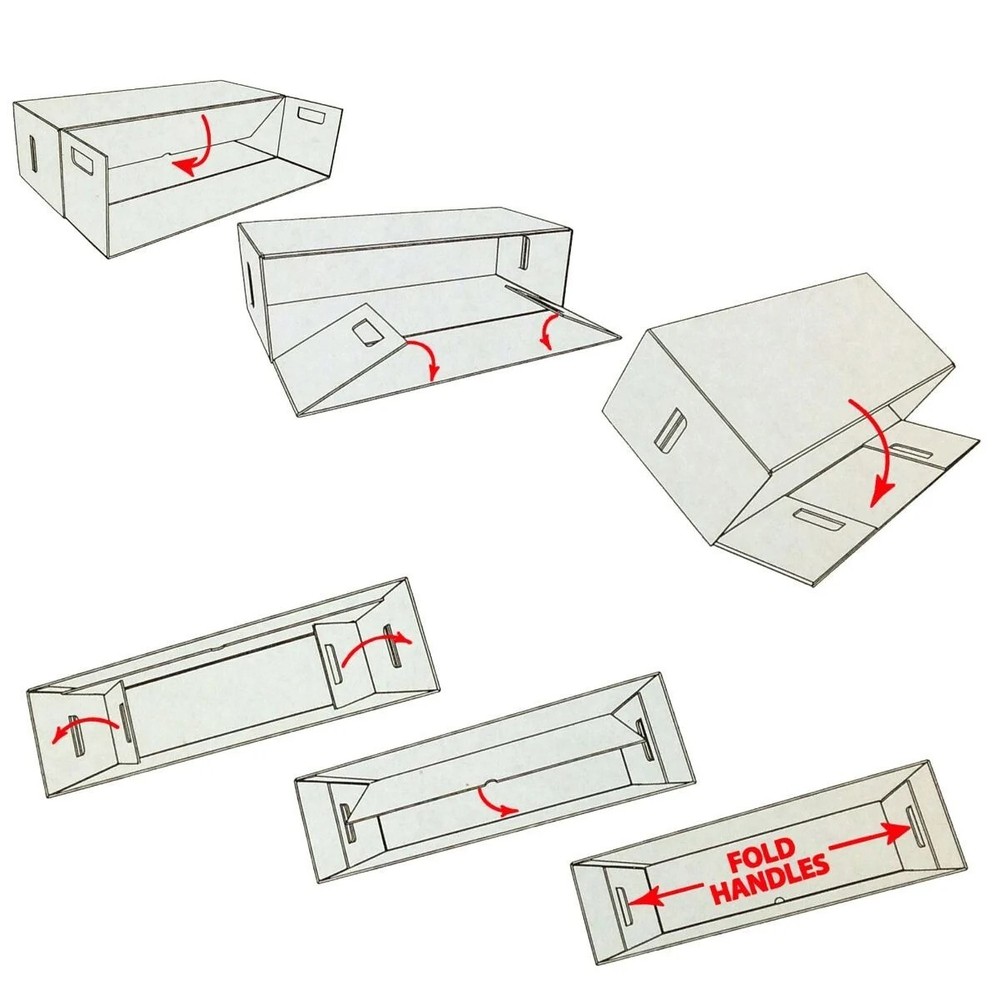 FOLD
HANDLES