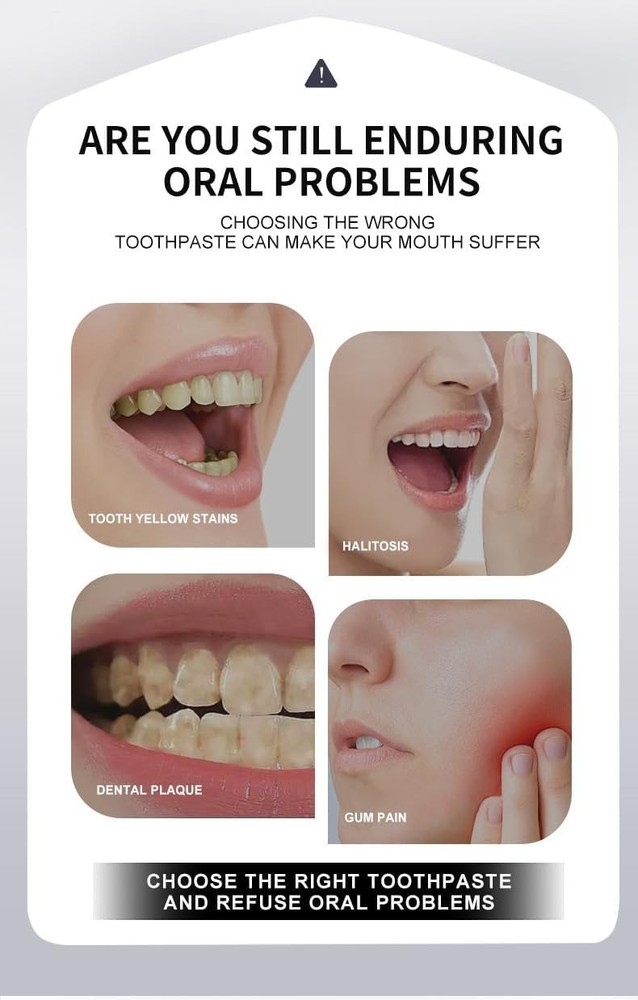 ARE YOU STILL ENDURING ORAL PROBLEMS

CHOOSING THE WRONG TOOTHPASTE CAN MAKE YOUR MOUTH SUFFER

TOOTH YELLOW STAINS

HALITOSIS

DENTAL PLAQUE

GUM PAIN

CHOOSE THE RIGHT TOOTHPASTE AND REFUSE ORAL PROBLEMS