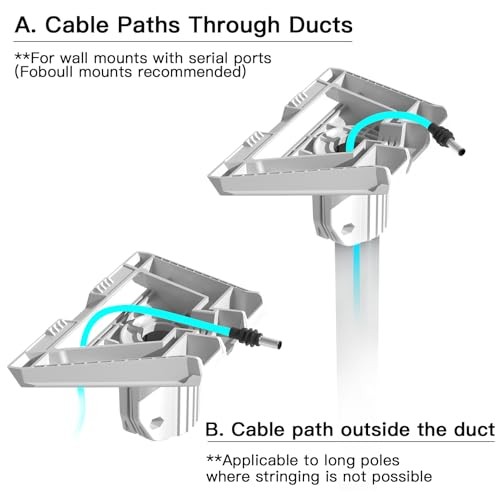 A. Cable Paths Through Ducts

**For wall mounts with serial ports (Foboull mounts recommended)

B. Cable path outside the duct

**Applicable to long poles where stringing is not possible