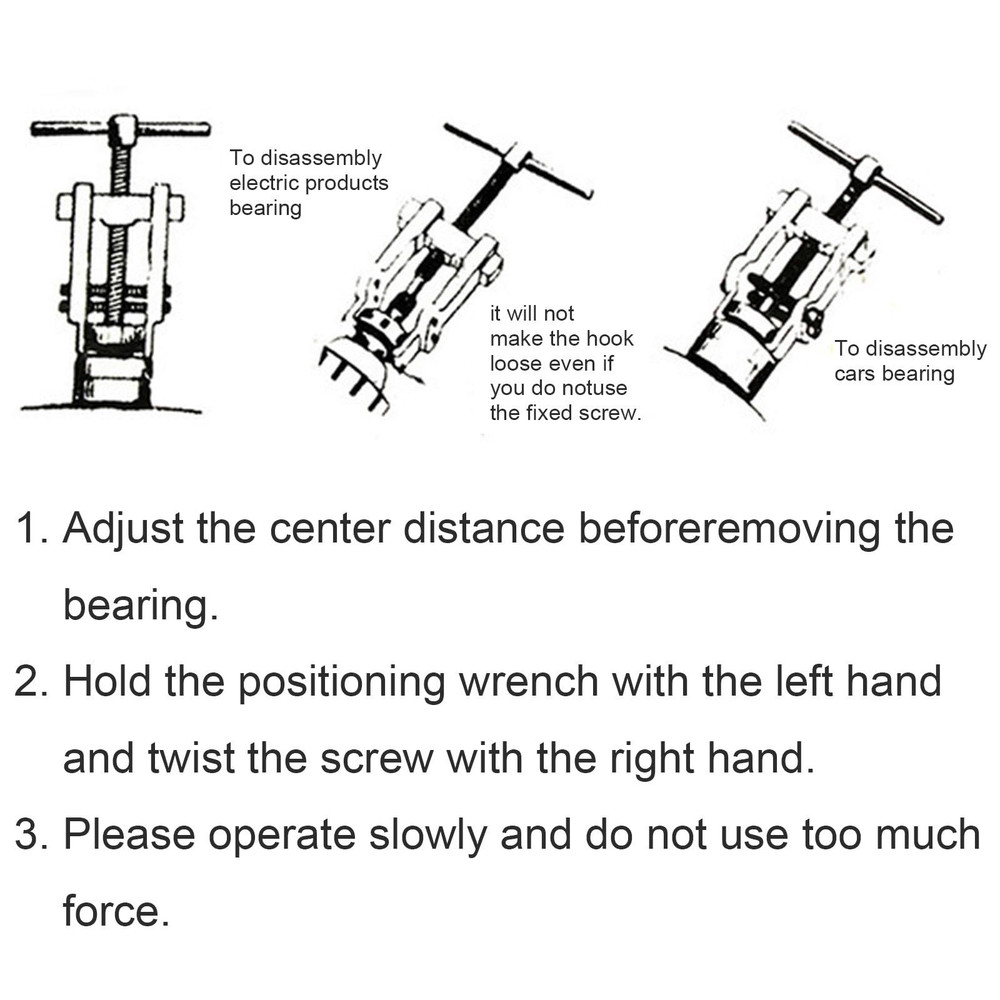 To disassembly electric products bearing

it will not make the hook loose even if you do notuse the fixed screw.

To disassembly cars bearing

1. Adjust the center distance beforeremoving the bearing.

2. Hold the positioning wrench with the left hand and twist the screw with the right hand.

3. Please operate slowly and do not use too much force.