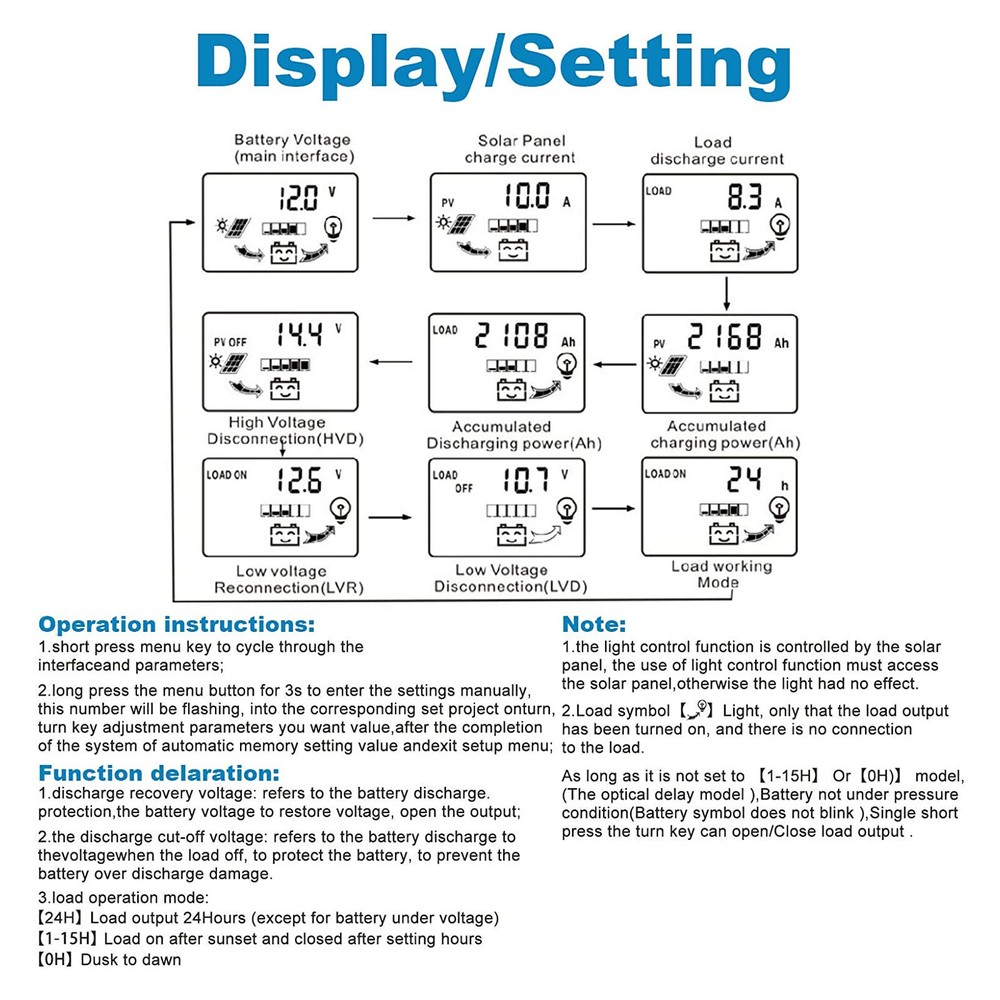 Display/Setting

Battery Voltage (main interface)

12.0 V

Solar Panel charge current

PV 10.0 A

Load discharge current

LOAD 8.3 A

PV OFF 14.4 V

High Voltage Disconnection(HVD)

LOAD 2108 Ah

Accumulated Discharging power(Ah)

PV 2168 Ah

Accumulated charging power(Ah)

LOAD ON 12.6 V

Low voltage Reconnection(LVR)

LOAD OFF 10.7 V

Low Voltage Disconnection(LVD)

LOAD ON 24 h

Load working Mode

Operation instructions:

1.short press menu key to cycle through the interfaceand parameters;

2.long press the menu button for 3s to enter the settings manually, this number will be flashing, into the corresponding set project onturn, turn key adjustment parameters you want value,after the completion of the system of automatic memory setting value andexit setup menu;

Function delaration:

1.discharge recovery voltage: refers to the battery discharge. protection,the battery voltage to restore voltage, open the output;

2.the discharge cut-off voltage: refers to the battery discharge to thevoltagewhen the load off, to protect the battery, to prevent the battery over discharge damage.

3.load operation mode:
【24H】Load output 24Hours (except for battery under voltage)
【1-15H】Load on after sunset and closed after setting hours
【0H】Dusk to dawn

Note:

1.the light control function is controlled by the solar panel, the use of light control function must access the solar panel,otherwise the light had no effect.

2.Load symbol【 】Light, only that the load output has been turned on, and there is no connection to the load.

As long as it is not set to 【1-15H】 Or【0H)】 model, (The optical delay model ),Battery not under pressure condition(Battery symbol does not blink ),Single short press the turn key can open/Close load output .