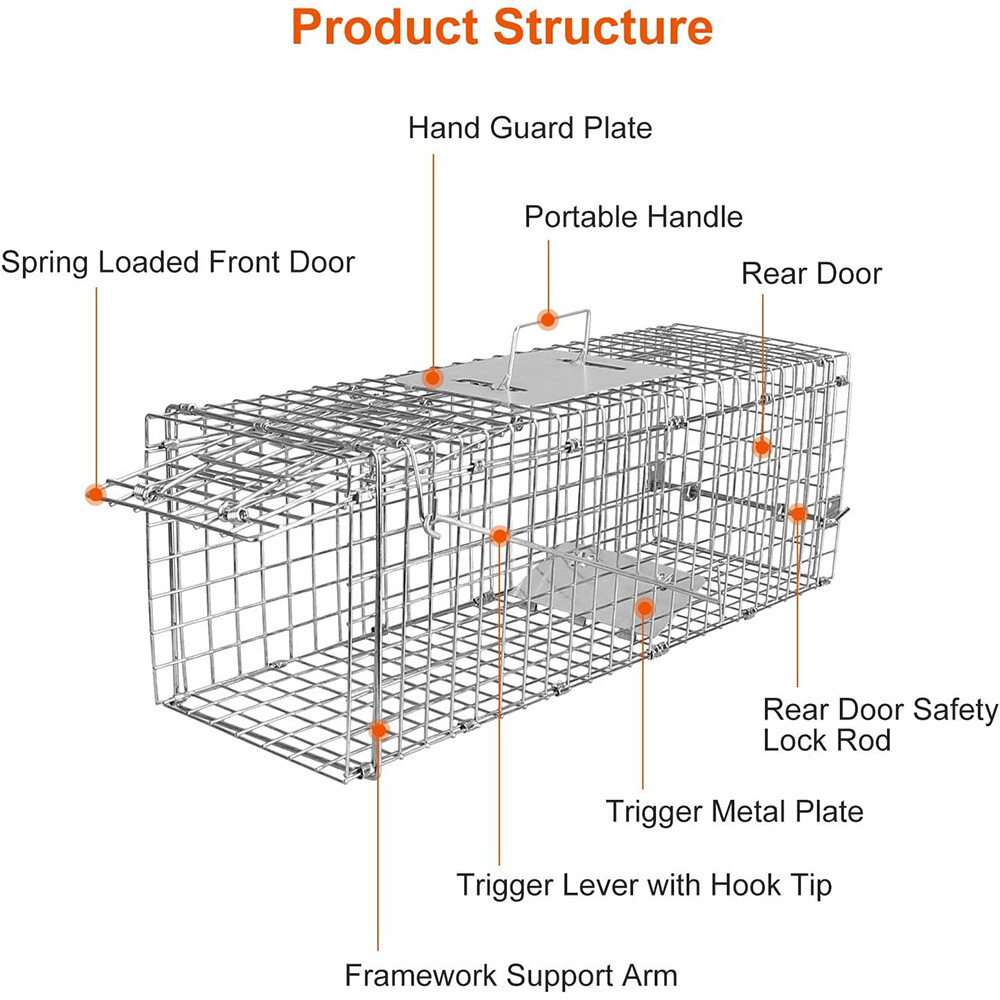 Product Structure

Hand Guard Plate

Portable Handle

Spring Loaded Front Door

Rear Door

Rear Door Safety Lock Rod

Trigger Metal Plate

Trigger Lever with Hook Tip

Framework Support Arm