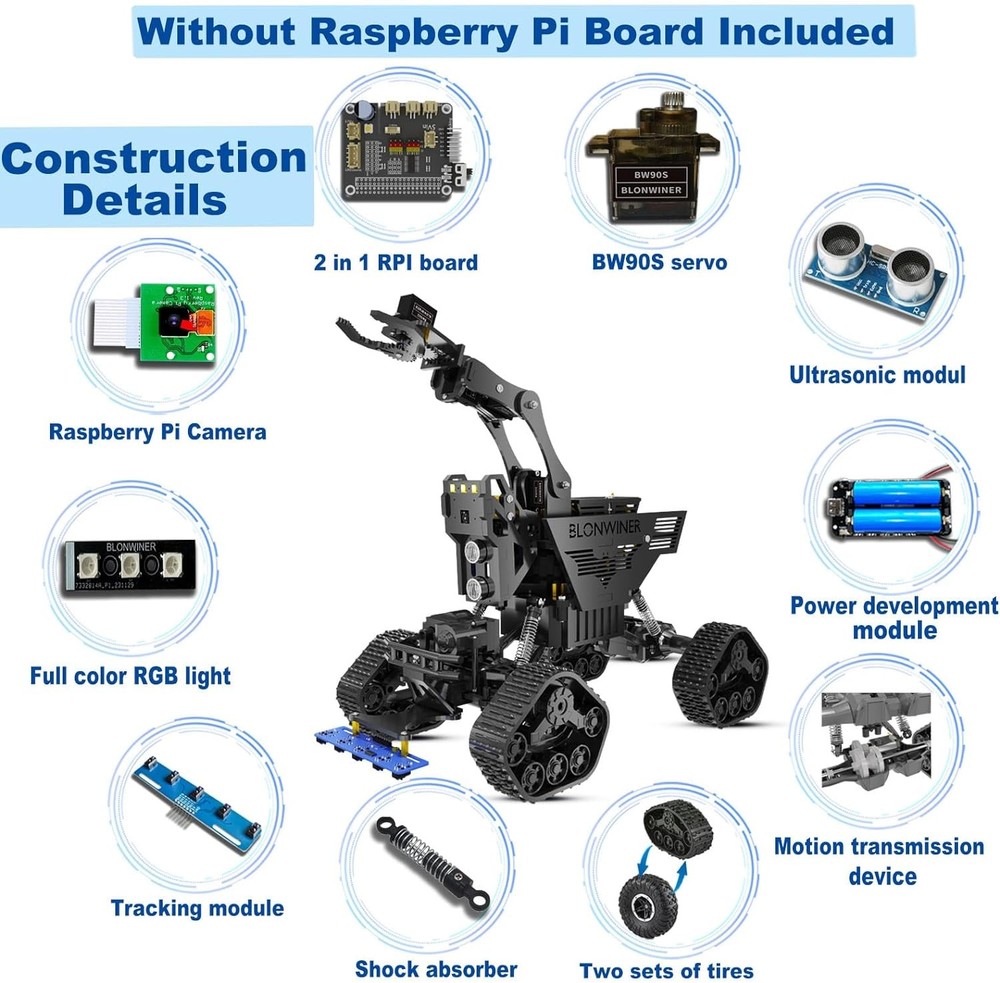 Without Raspberry Pi Board Included

Construction Details

2 in 1 RPI board

BW90S
BLONWINER

BW90S servo

Ultrasonic modul

Raspberry Pi Camera

BLONWINER

Full color RGB light

BLONWINER

Power development module

Motion transmission device

Tracking module

Shock absorber

Two sets of tires