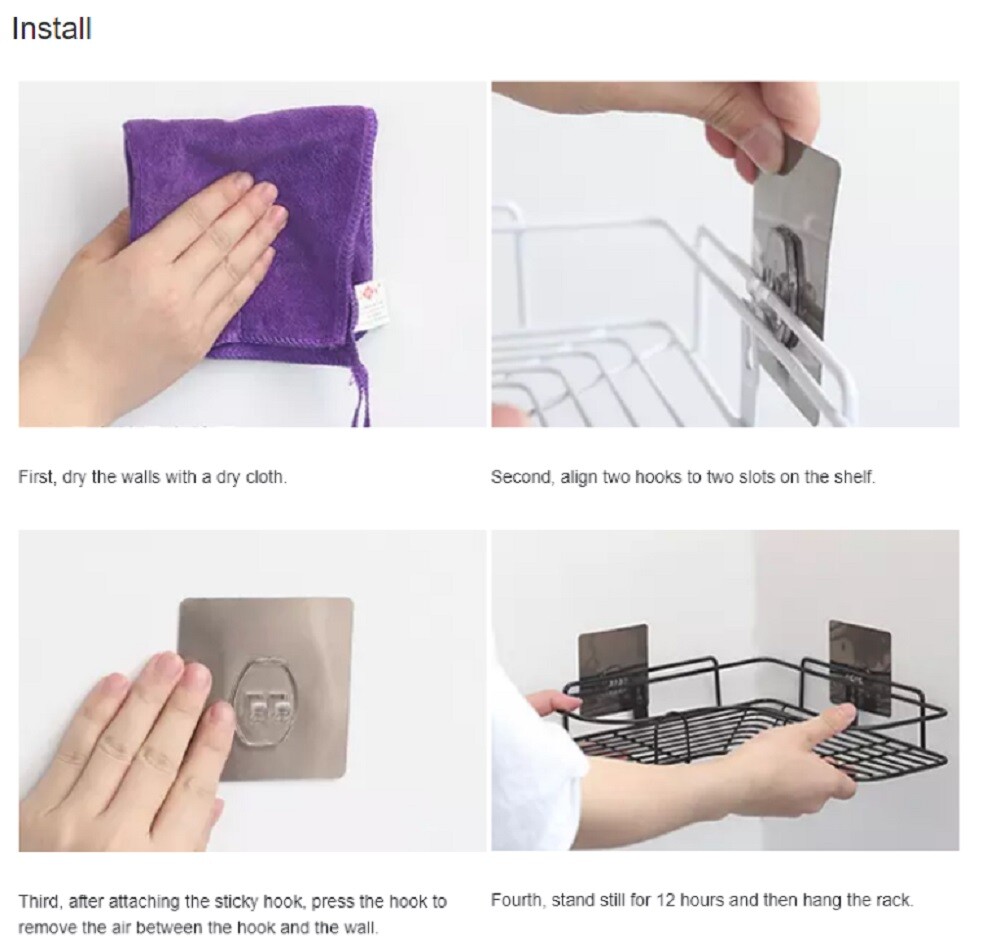 Install

First, dry the walls with a dry cloth.

Second, align two hooks to two slots on the shelf.

Third, after attaching the sticky hook, press the hook to remove the air between the hook and the wall.

Fourth, stand still for 12 hours and then hang the rack.