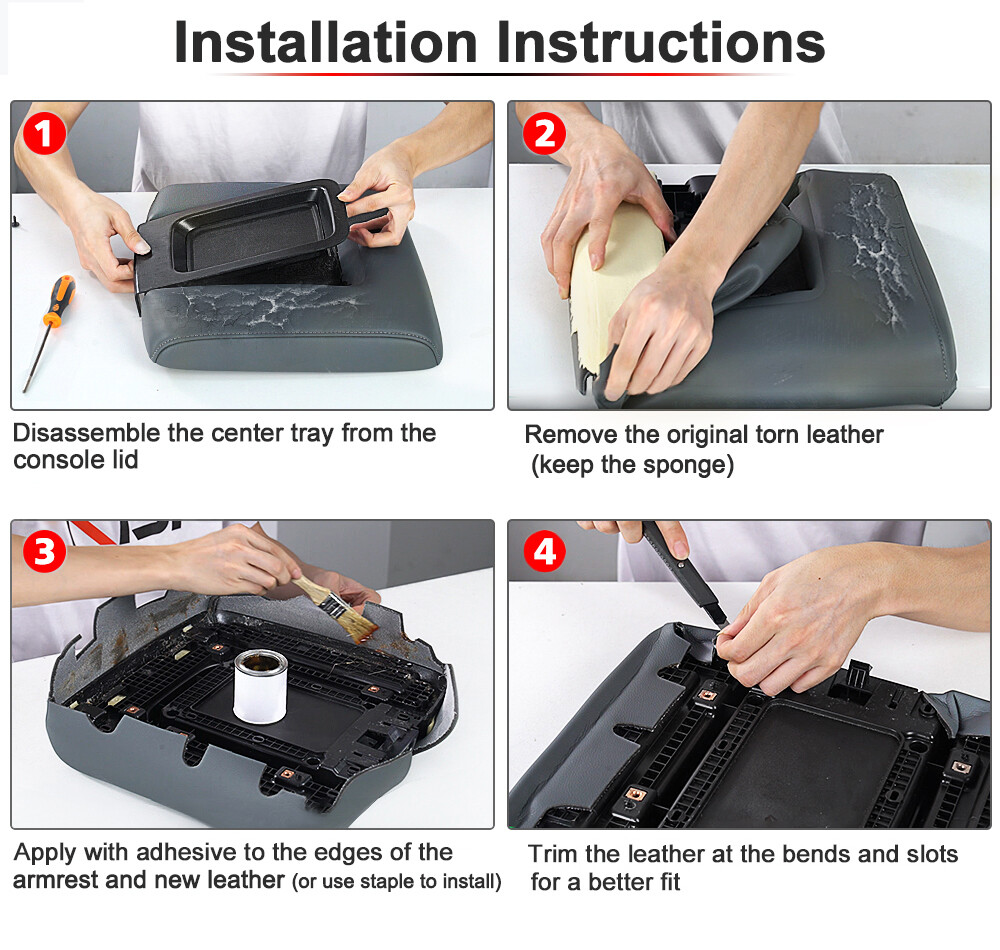 Installation Instructions

1

Disassemble the center tray from the console lid

2

Remove the original torn leather (keep the sponge)

3

Apply with adhesive to the edges of the armrest and new leather (or use staple to install)

4

Trim the leather at the bends and slots for a better fit