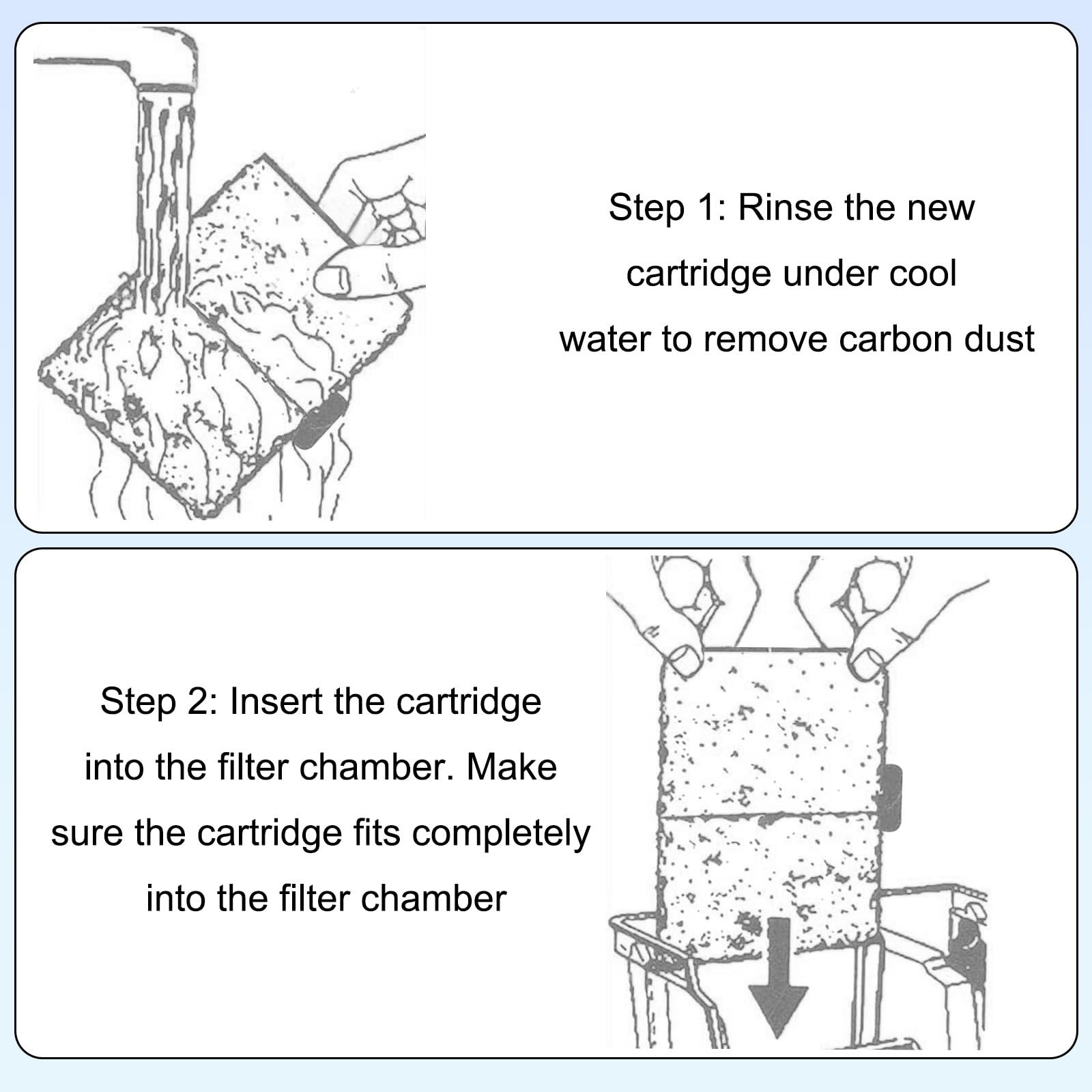 Step 1: Rinse the new cartridge under cool water to remove carbon dust

Step 2: Insert the cartridge into the filter chamber. Make sure the cartridge fits completely into the filter chamber