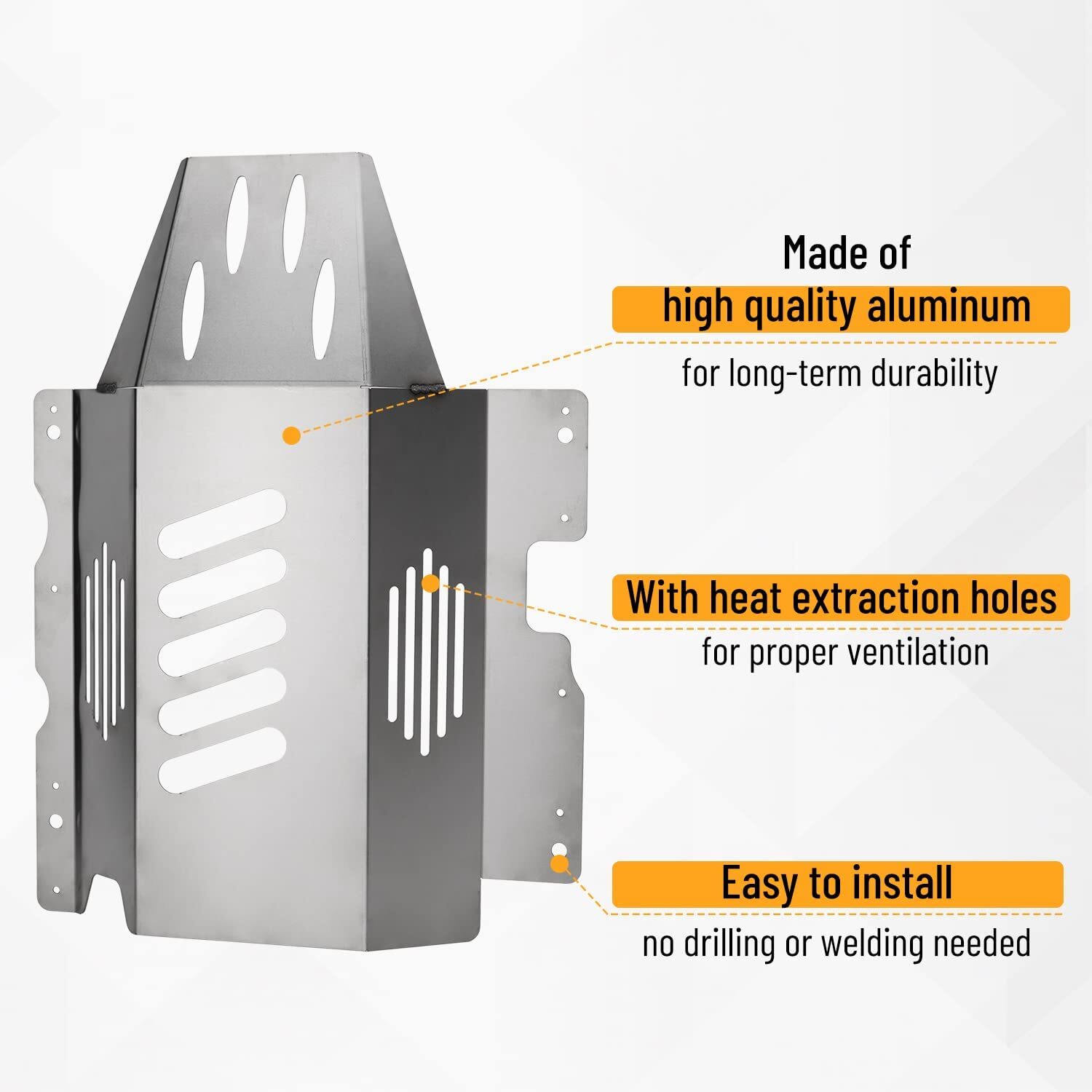 Made of
high quality aluminum
for long-term durability

With heat extraction holes
for proper ventilation

Easy to install
no drilling or welding needed