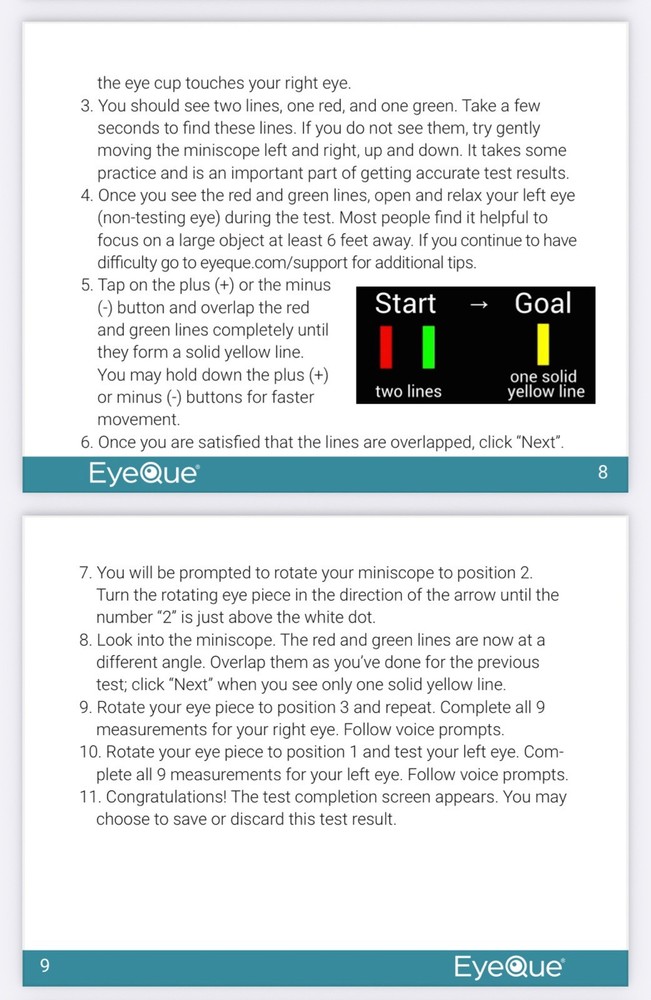 the eye cup touches your right eye.

3. You should see two lines, one red, and one green. Take a few seconds to find these lines. If you do not see them, try gently moving the miniscope left and right, up and down. It takes some practice and is an important part of getting accurate test results.
4. Once you see the red and green lines, open and relax your left eye (non-testing eye) during the test. Most people find it helpful to focus on a large object at least 6 feet away. If you continue to have difficulty go to eyeque.com/support for additional tips.
5. Tap on the plus (+) or the minus (-) button and overlap the red and green lines completely until they form a solid yellow line. You may hold down the plus (+) or minus (-) buttons for faster movement.

Start → Goal
two lines
one solid yellow line

6. Once you are satisfied that the lines are overlapped, click "Next".

EyeQue®
8

7. You will be prompted to rotate your miniscope to position 2. Turn the rotating eye piece in the direction of the arrow until the number "2" is just above the white dot.
8. Look into the miniscope. The red and green lines are now at a different angle. Overlap them as you've done for the previous test; click "Next" when you see only one solid yellow line.
9. Rotate your eye piece to position 3 and repeat. Complete all 9 measurements for your right eye. Follow voice prompts.
10. Rotate your eye piece to position 1 and test your left eye. Complete all 9 measurements for your left eye. Follow voice prompts.
11. Congratulations! The test completion screen appears. You may choose to save or discard this test result.

9
EyeQue®