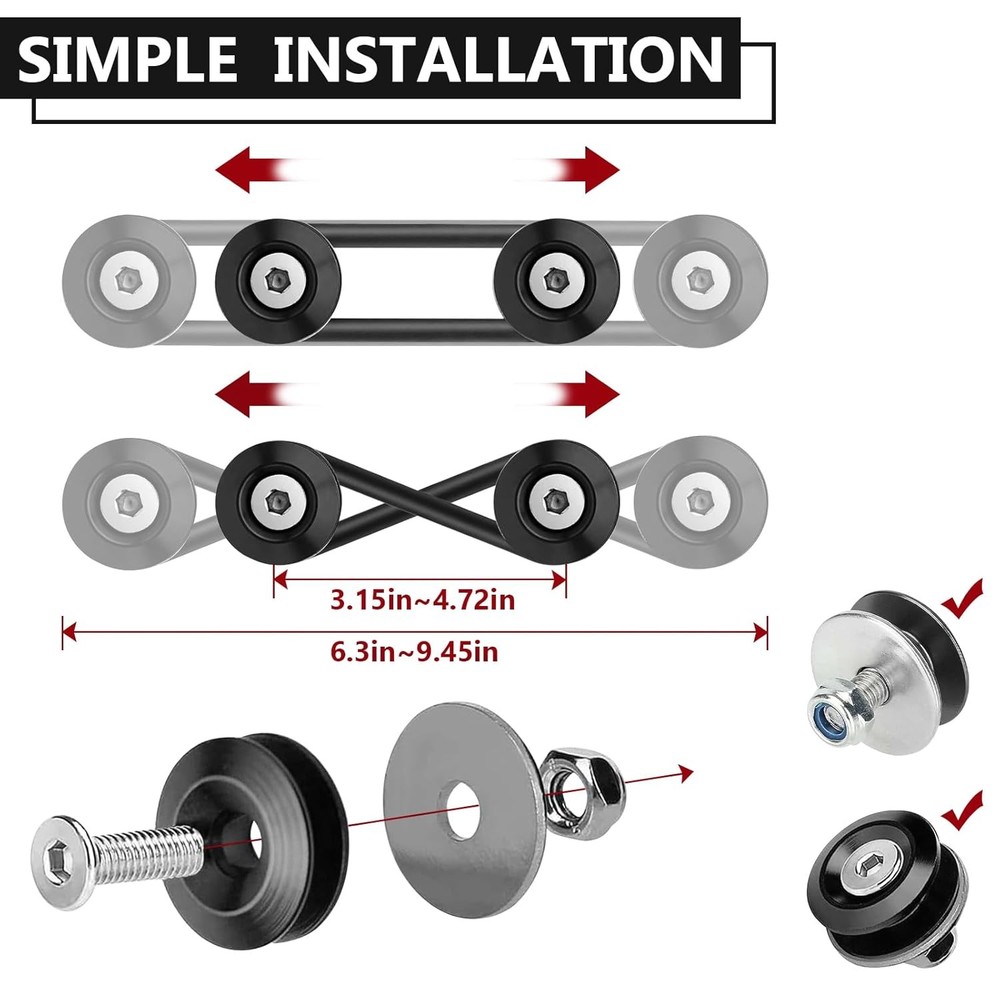 SIMPLE INSTALLATION

3.15in~4.72in

6.3in~9.45in