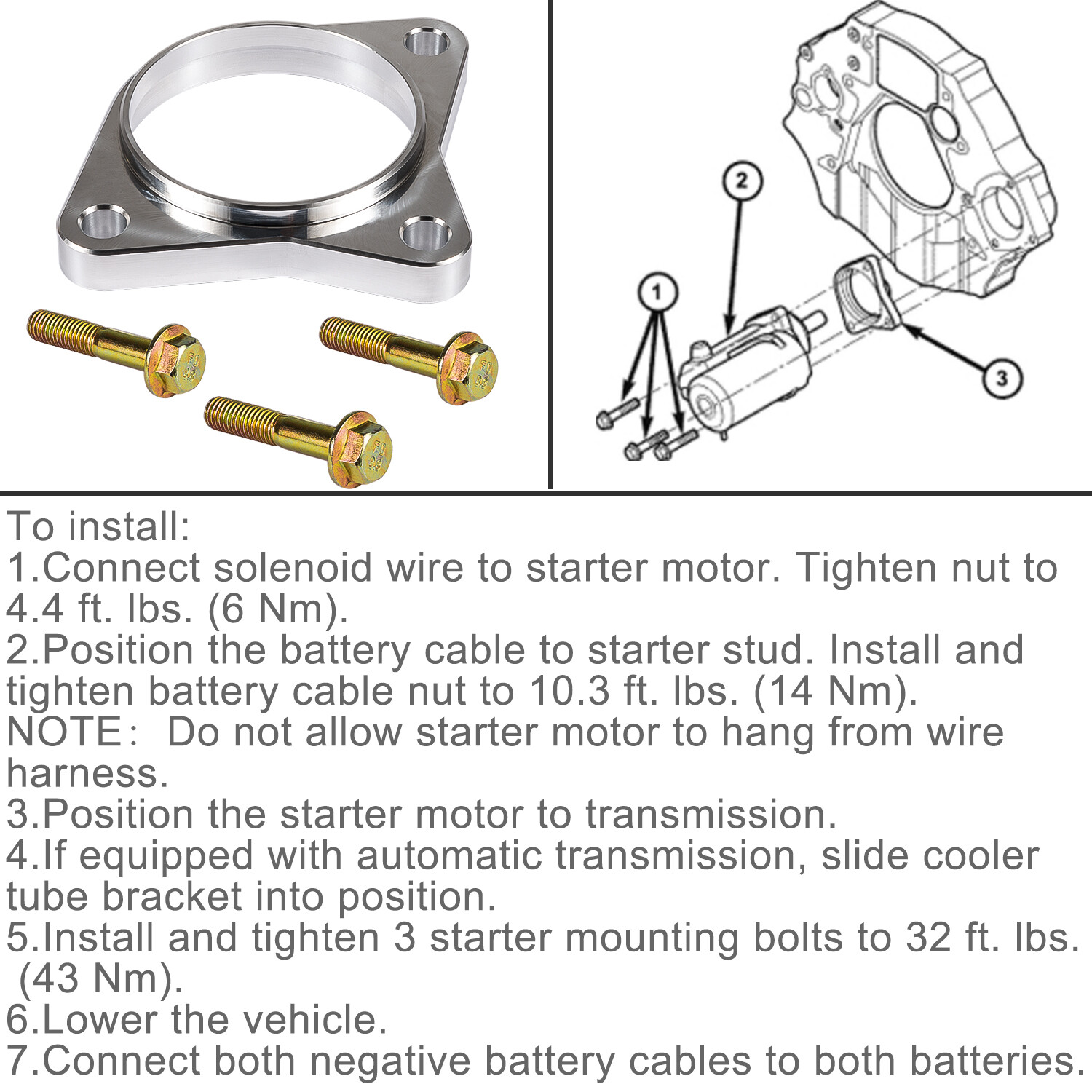 2

1

3

To install:
1.Connect solenoid wire to starter motor. Tighten nut to 4.4 ft. lbs. (6 Nm).
2.Position the battery cable to starter stud. Install and tighten battery cable nut to 10.3 ft. lbs. (14 Nm).
NOTE: Do not allow starter motor to hang from wire harness.
3.Position the starter motor to transmission.
4.If equipped with automatic transmission, slide cooler tube bracket into position.
5.Install and tighten 3 starter mounting bolts to 32 ft. lbs. (43 Nm).
6.Lower the vehicle.
7.Connect both negative battery cables to both batteries.