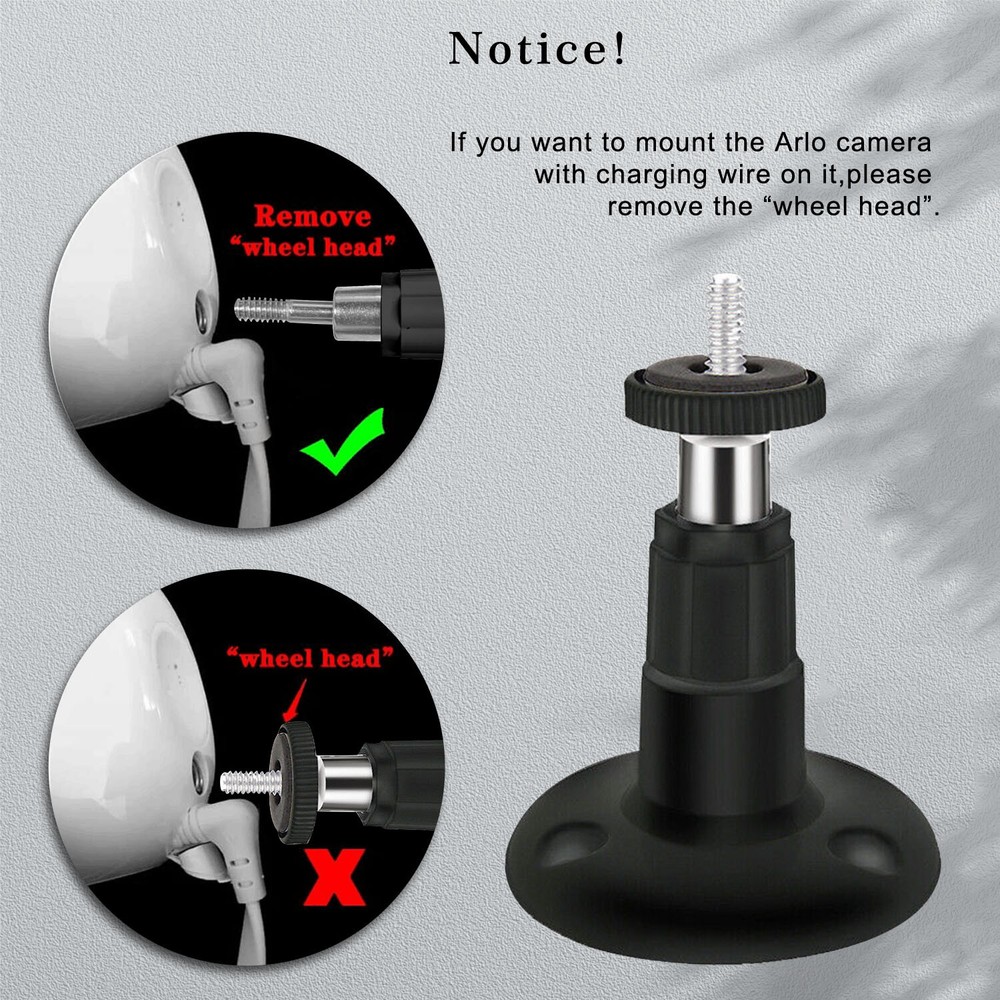 Notice!

If you want to mount the Arlo camera with charging wire on it,please remove the “wheel head”.

Remove
“wheel head”

“wheel head”