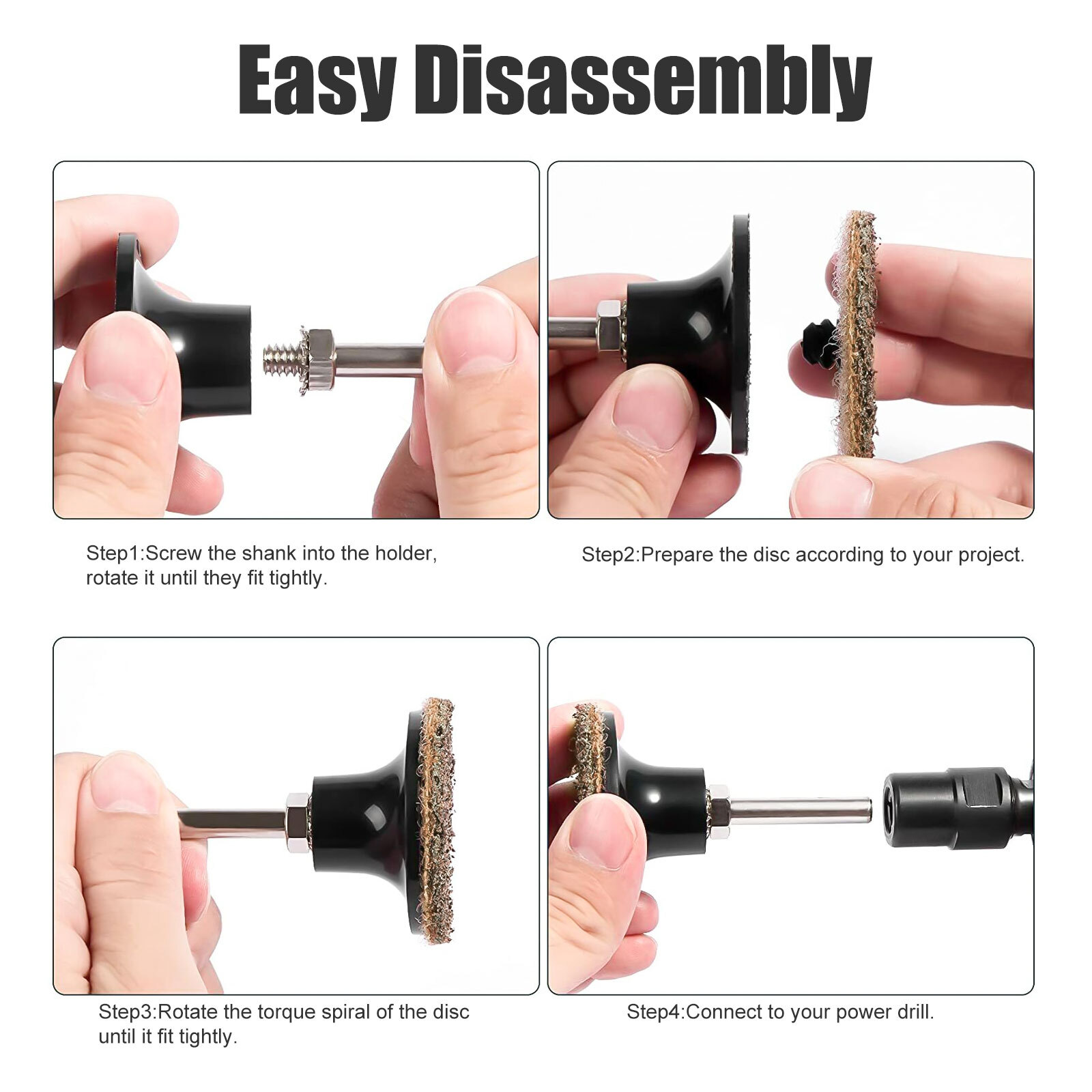 Easy Disassembly

Step1:Screw the shank into the holder, rotate it until they fit tightly.

Step2:Prepare the disc according to your project.

Step3:Rotate the torque spiral of the disc until it fit tightly.

Step4:Connect to your power drill.