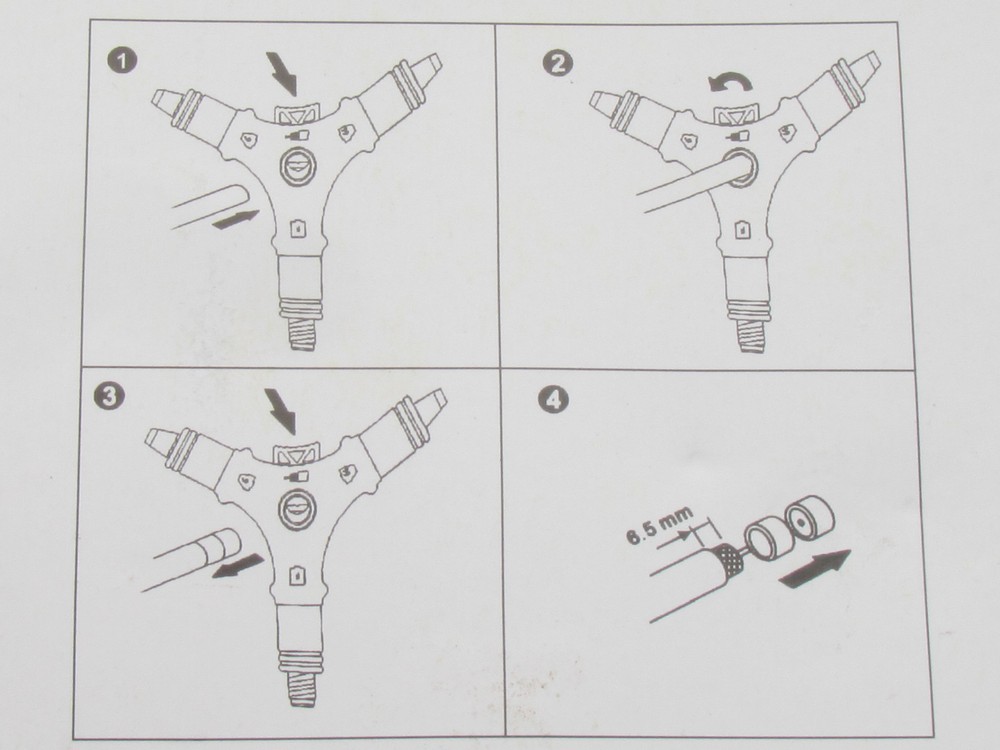 1

2

3

4

6.5 mm