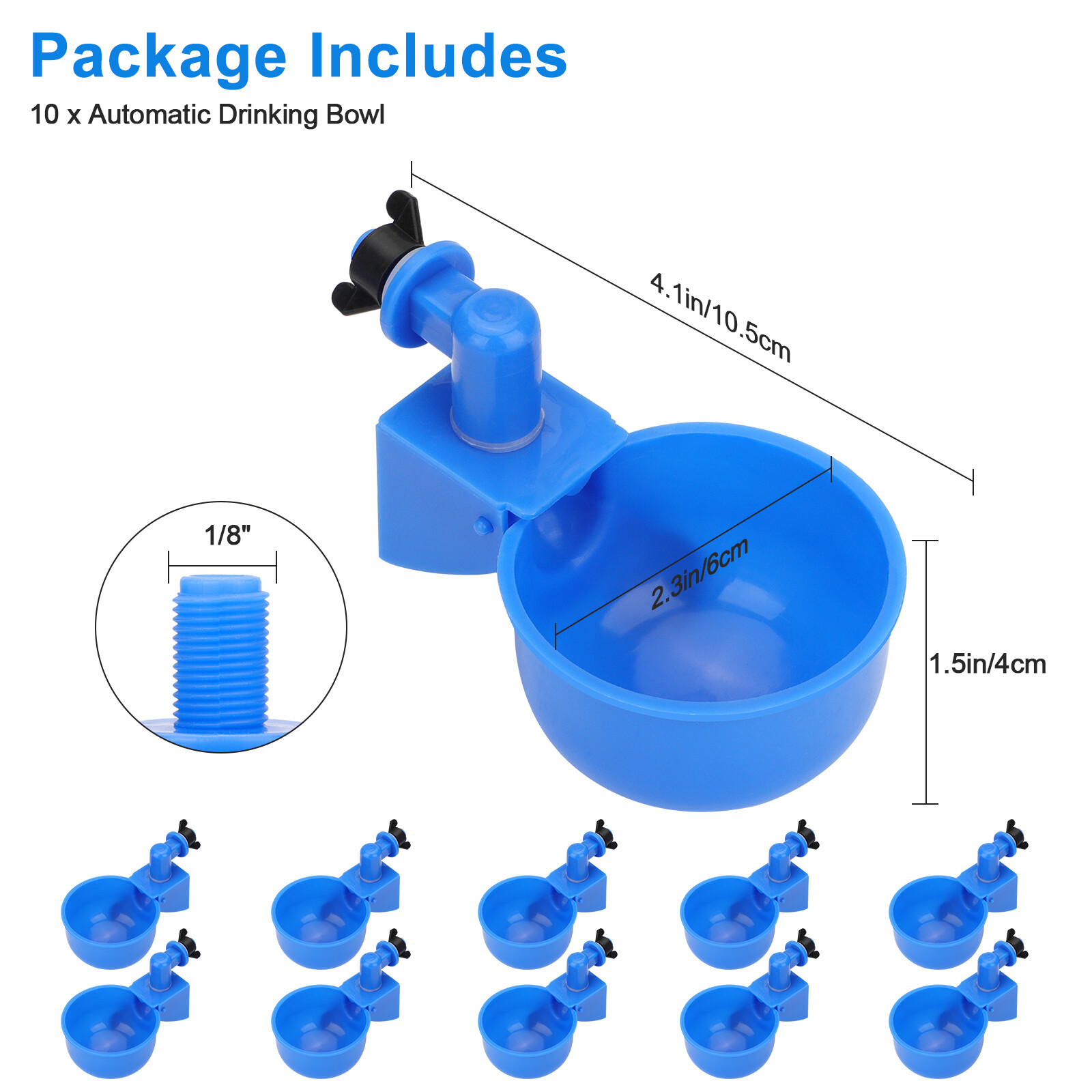 Package Includes
10 x Automatic Drinking Bowl

4.1in/10.5cm

1/8"

2.3in/6cm

1.5in/4cm