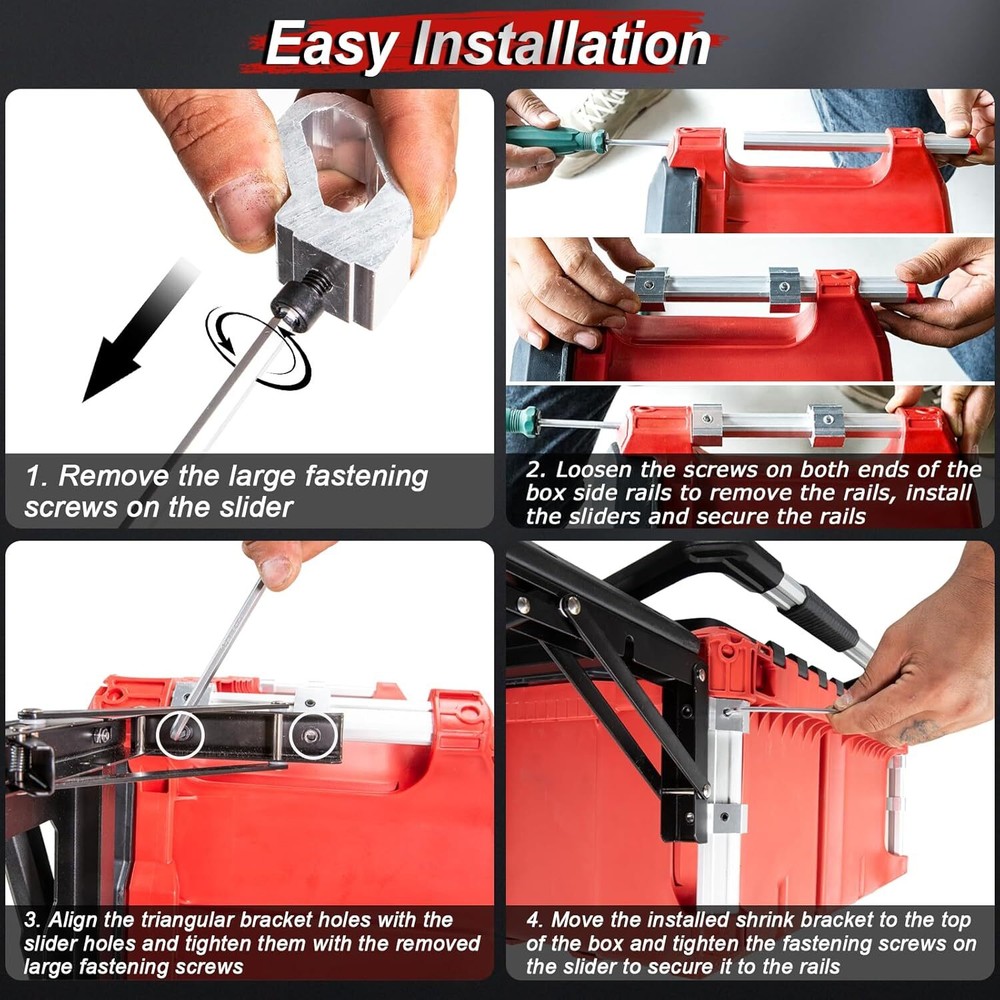 Easy Installation

1. Remove the large fastening screws on the slider

2. Loosen the screws on both ends of the box side rails to remove the rails, install the sliders and secure the rails

3. Align the triangular bracket holes with the slider holes and tighten them with the removed large fastening screws

4. Move the installed shrink bracket to the top of the box and tighten the fastening screws on the slider to secure it to the rails