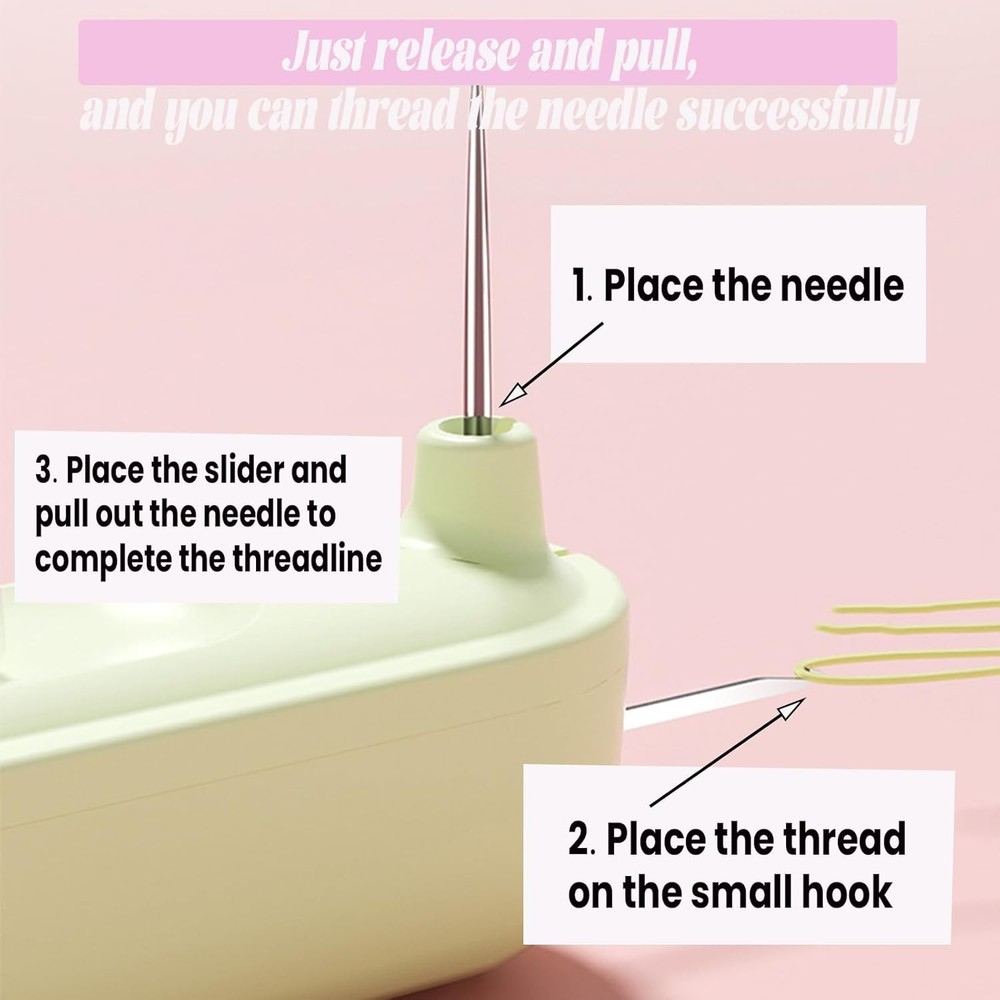 Just release and pull,
and you can thread the needle successfully

1. Place the needle

3. Place the slider and pull out the needle to complete the threadline

2. Place the thread on the small hook